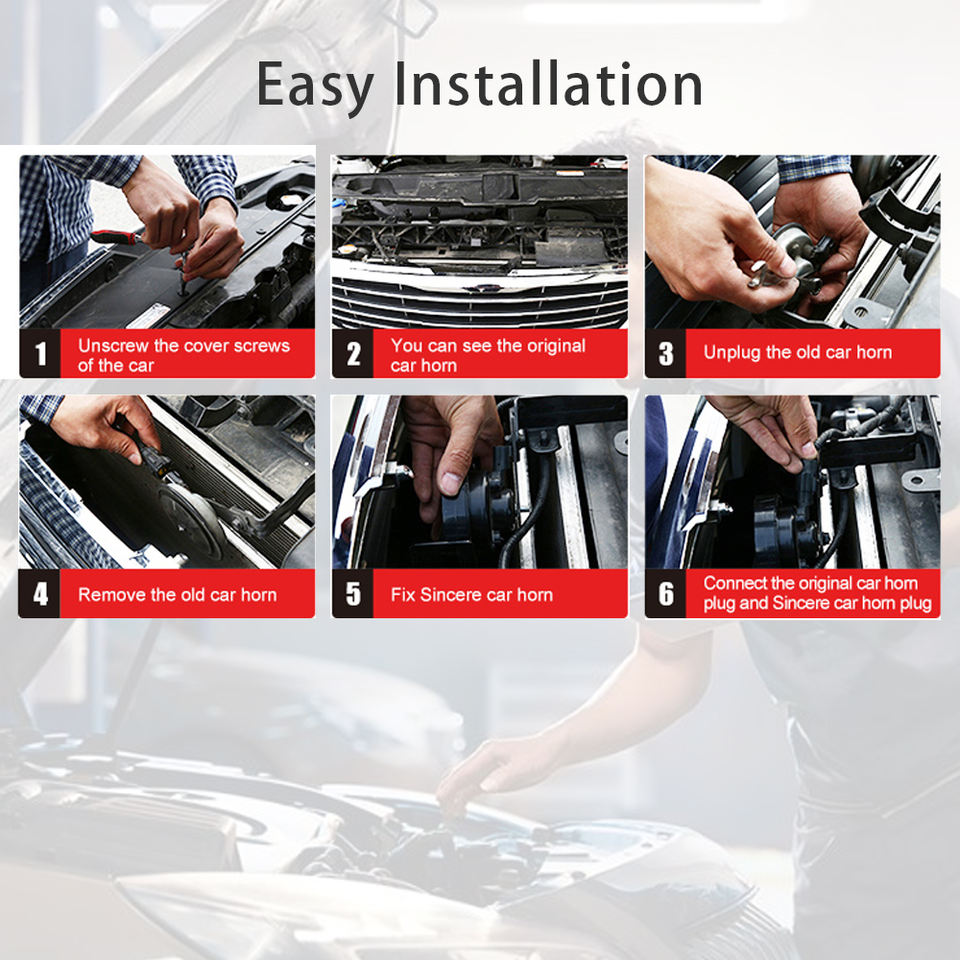 Easy Installation

1 Unscrew the cover screws of the car

2 You can see the original car horn

3 Unplug the old car horn

4 Remove the old car horn

5 Fix Sincere car horn

6 Connect the original car horn plug and Sincere car horn plug