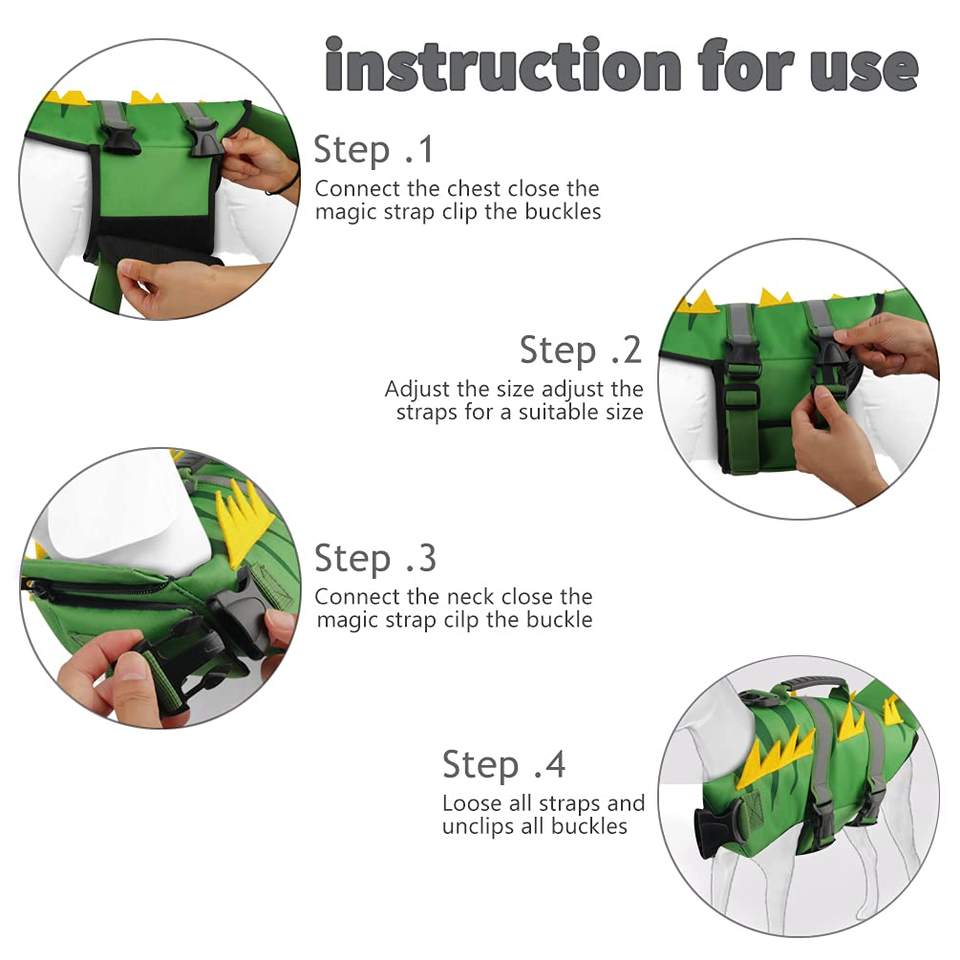 instruction for use

Step .1

Connect the chest close the magic strap clip the buckles

Step .2

Adjust the size adjust the straps for a suitable size

Step .3

Connect the neck close the magic strap cilp the buckle

Step .4

Loose all straps and unclips all buckles