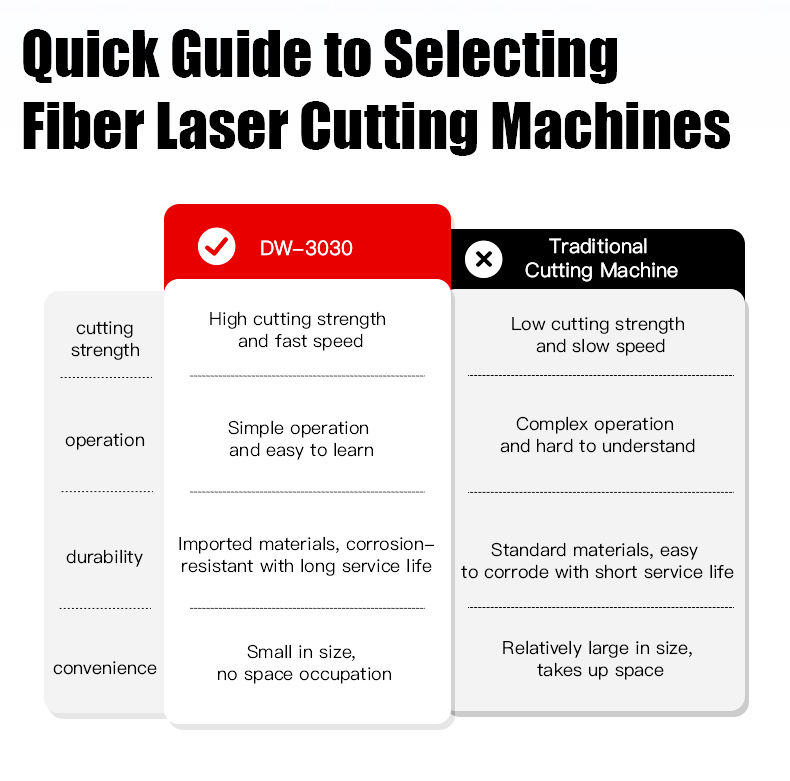 Quick Guide to Selecting Fiber Laser Cutting Machines

| | DW-3030 | Traditional Cutting Machine |
|---|---|---|
| cutting strength | High cutting strength and fast speed | Low cutting strength and slow speed |
| operation | Simple operation and easy to learn | Complex operation and hard to understand |
| durability | Imported materials, corrosion-resistant with long service life | Standard materials, easy to corrode with short service life |
| convenience | Small in size, no space occupation | Relatively large in size, takes up space |