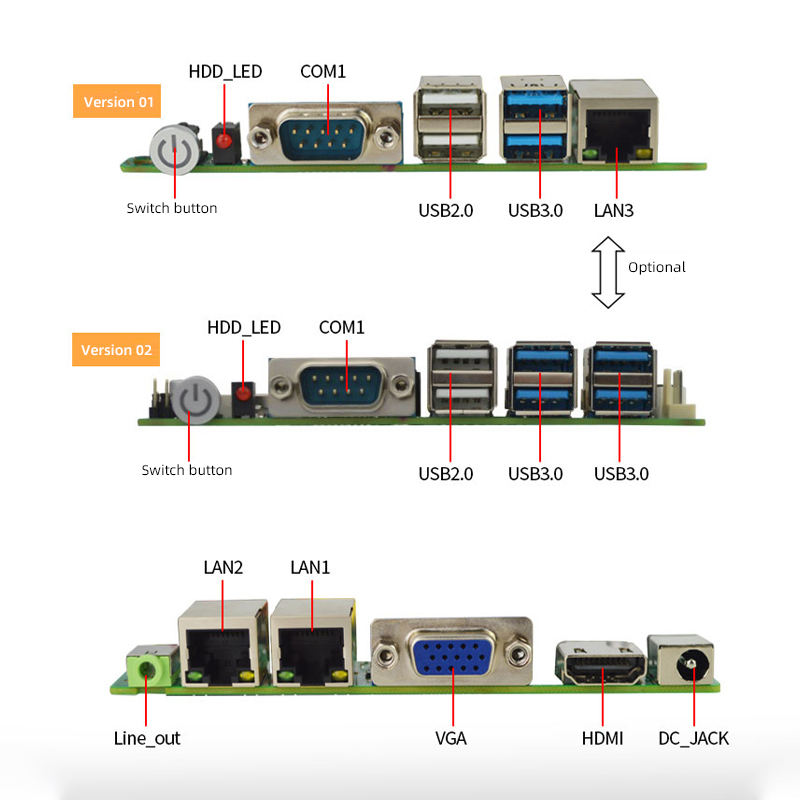 Version 01

HDD_LED

COM1

Switch button

USB2.0

USB3.0

LAN3

Optional

Version 02

HDD_LED

COM1

Switch button

USB2.0

USB3.0

USB3.0

LAN2

LAN1

Line_out

VGA

HDMI

DC_JACK