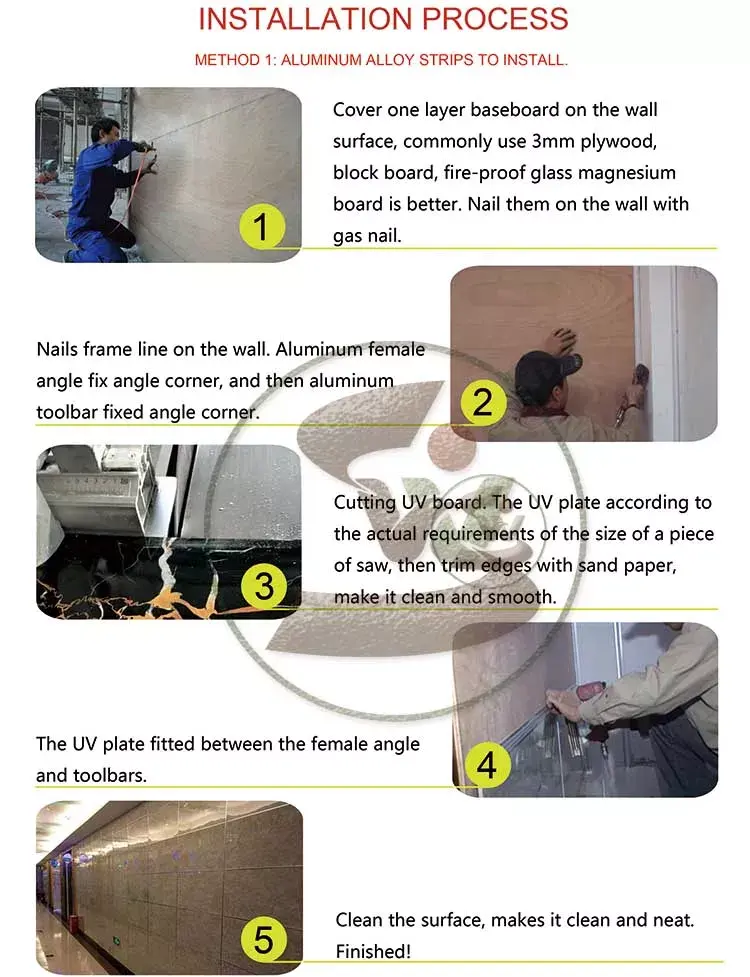 INSTALLATION PROCESS

METHOD 1: ALUMINUM ALLOY STRIPS TO INSTALL.

1

Cover one layer baseboard on the wall surface, commonly use 3mm plywood, block board, fire-proof glass magnesium board is better. Nail them on the wall with gas nail.

Nails frame line on the wall. Aluminum female angle fix angle corner, and then aluminum toolbar fixed angle corner.

2

3

Cutting UV board. The UV plate according to the actual requirements of the size of a piece of saw, then trim edges with sand paper, make it clean and smooth.

The UV plate fitted between the female angle and toolbars.

4

5

Clean the surface, makes it clean and neat. Finished!