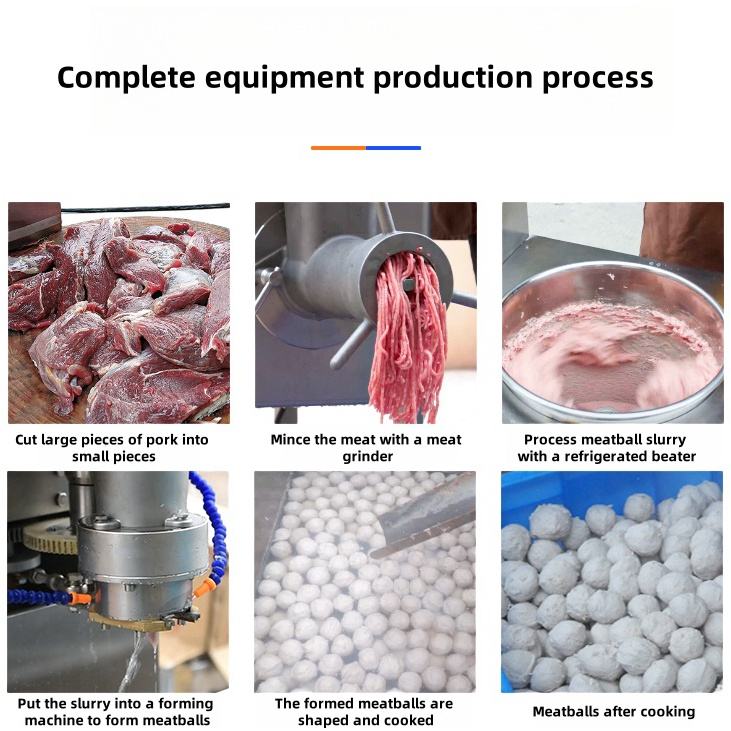 Complete equipment production process

Cut large pieces of pork into small pieces

Mince the meat with a meat grinder

Process meatball slurry with a refrigerated beater

Put the slurry into a forming machine to form meatballs

The formed meatballs are shaped and cooked

Meatballs after cooking