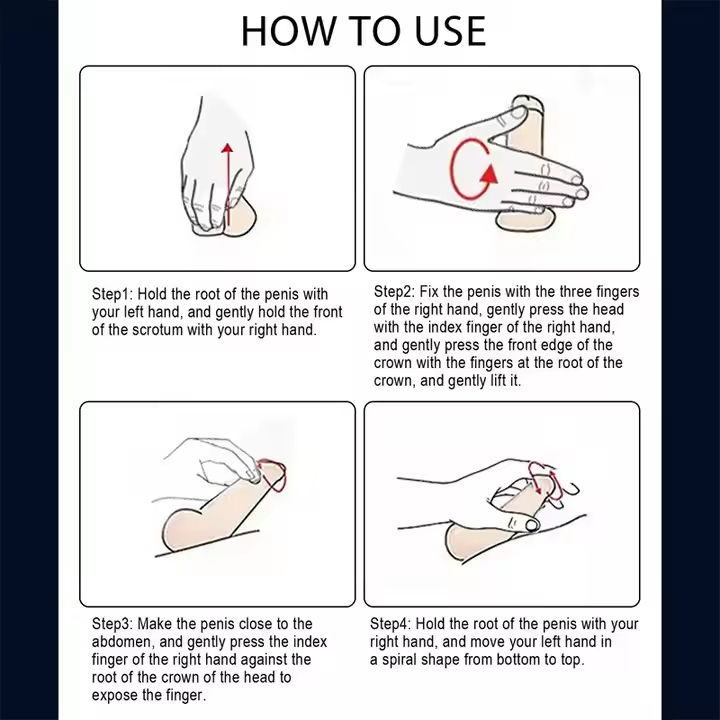 HOW TO USE

Step1: Hold the root of the penis with your left hand, and gently hold the front of the scrotum with your right hand.

Step2: Fix the penis with the three fingers of the right hand, gently press the head with the index finger of the right hand, and gently press the front edge of the crown with the fingers at the root of the crown, and gently lift it.

Step3: Make the penis close to the abdomen, and gently press the index finger of the right hand against the root of the crown of the head to expose the finger.

Step4: Hold the root of the penis with your right hand, and move your left hand in a spiral shape from bottom to top.