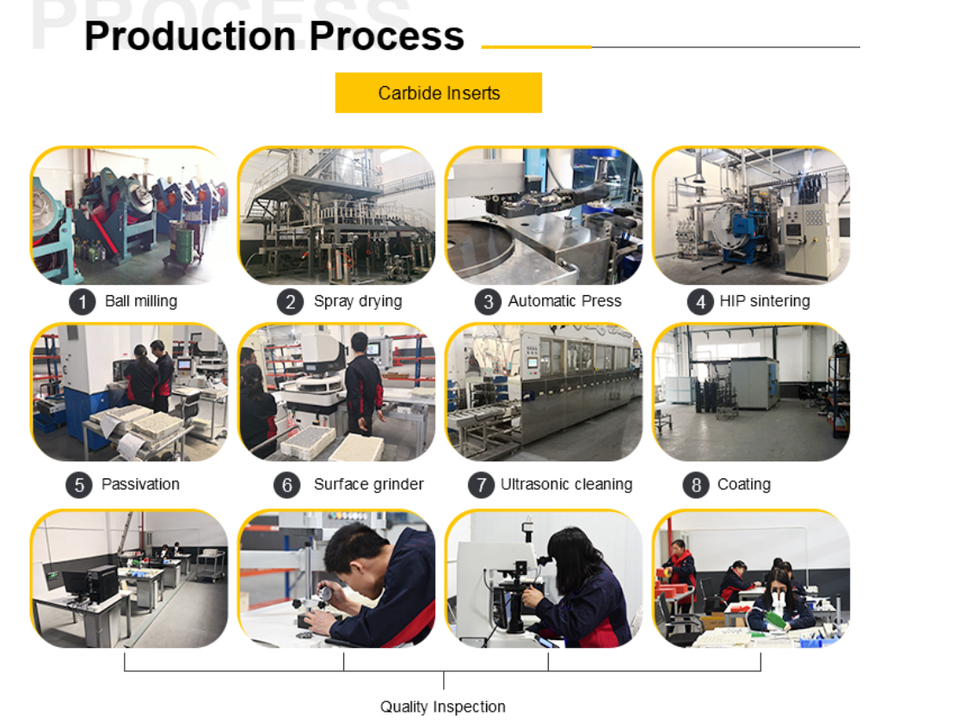 PROCESS

Production Process

Carbide Inserts

1 Ball milling

2 Spray drying

3 Automatic Press

4 HIP sintering

5 Passivation

6 Surface grinder

7 Ultrasonic cleaning

8 Coating

Quality Inspection