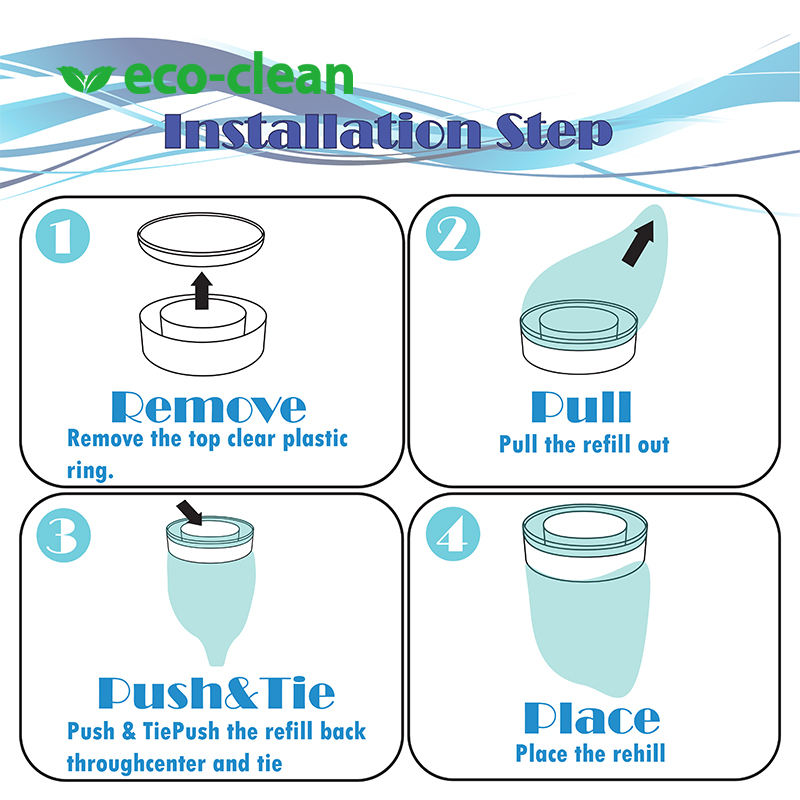 eco-clean
Installation Step

1
Remove
Remove the top clear plastic ring.

2
Pull
Pull the refill out

3
Push&Tie
Push & TiePush the refill back throughcenter and tie

4
Place
Place the rehill