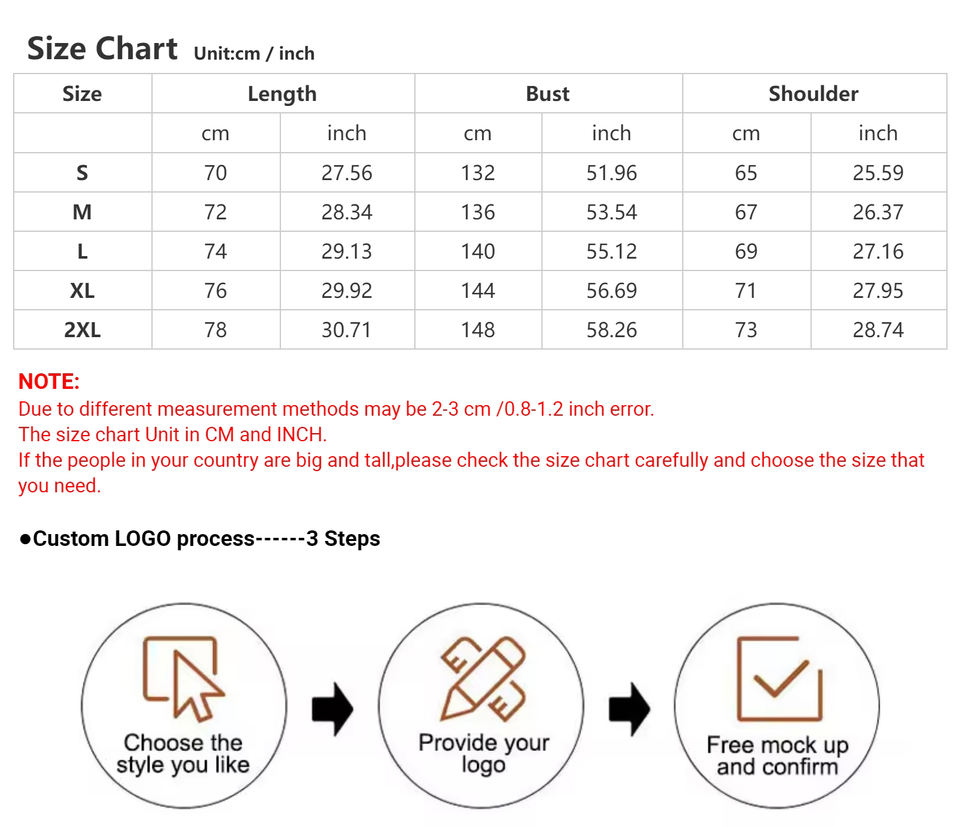 Size Chart Unit:cm / inch

| Size | Length | | Bust | | Shoulder | |
|---|---|---|---|---|---|---|
| | cm | inch | cm | inch | cm | inch |
| S | 70 | 27.56 | 132 | 51.96 | 65 | 25.59 |
| M | 72 | 28.34 | 136 | 53.54 | 67 | 26.37 |
| L | 74 | 29.13 | 140 | 55.12 | 69 | 27.16 |
| XL | 76 | 29.92 | 144 | 56.69 | 71 | 27.95 |
| 2XL | 78 | 30.71 | 148 | 58.26 | 73 | 28.74 |

NOTE:
Due to different measurement methods may be 2-3 cm /0.8-1.2 inch error.
The size chart Unit in CM and INCH.
If the people in your country are big and tall,please check the size chart carefully and choose the size that you need.

●Custom LOGO process------3 Steps

Choose the style you like

Provide your logo

Free mock up and confirm