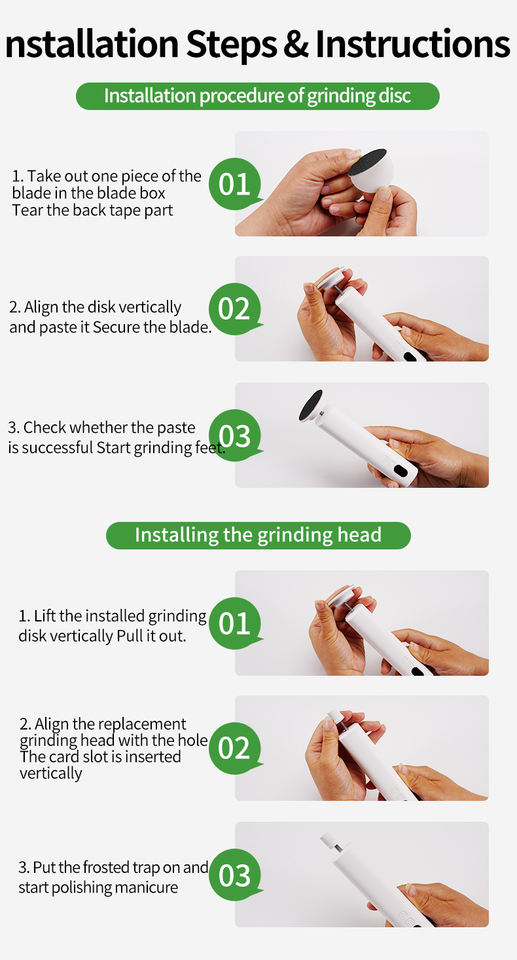 nstallation Steps & Instructions

Installation procedure of grinding disc

1. Take out one piece of the blade in the blade box Tear the back tape part

01

2. Align the disk vertically and paste it Secure the blade.

02

3. Check whether the paste is successful Start grinding feet.

03

Installing the grinding head

1. Lift the installed grinding disk vertically Pull it out.

01

2. Align the replacement grinding head with the hole The card slot is inserted vertically

02

3. Put the frosted trap on and start polishing manicure

03