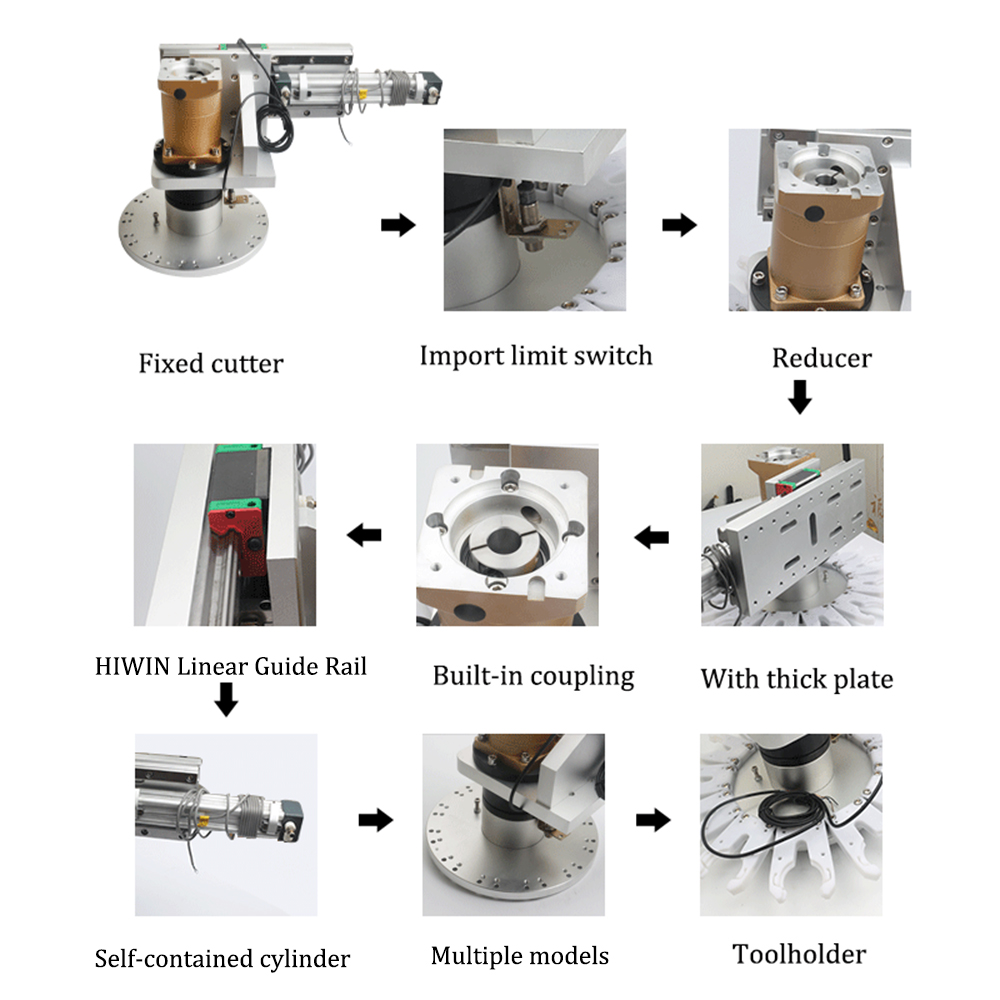 Fixed cutter

Import limit switch

Reducer

HIWIN Linear Guide Rail

Built-in coupling

With thick plate

Self-contained cylinder

Multiple models

Toolholder