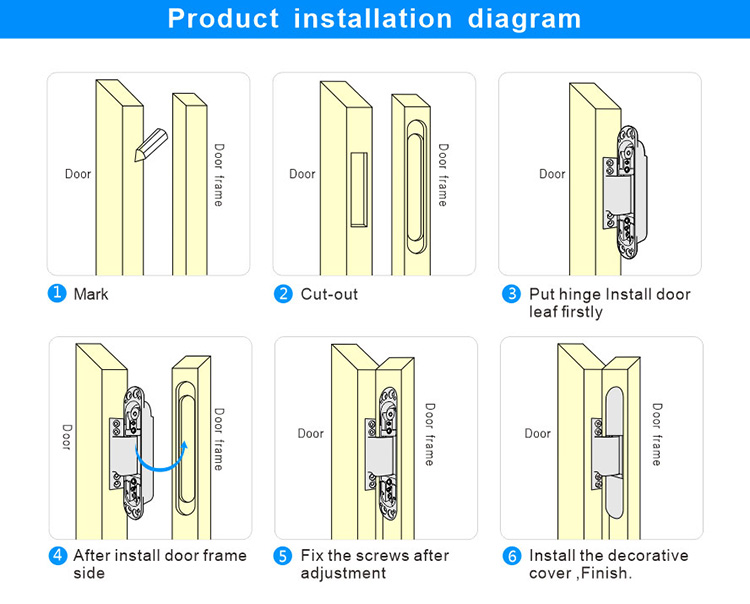 Product installation diagram

Door

Door frame

1 Mark

Door

Door frame

2 Cut-out

Door

3 Put hinge Install door leaf firstly

Door

Door frame

4 After install door frame side

Door

Door frame

5 Fix the screws after adjustment

Door

Door frame

6 Install the decorative cover ,Finish.