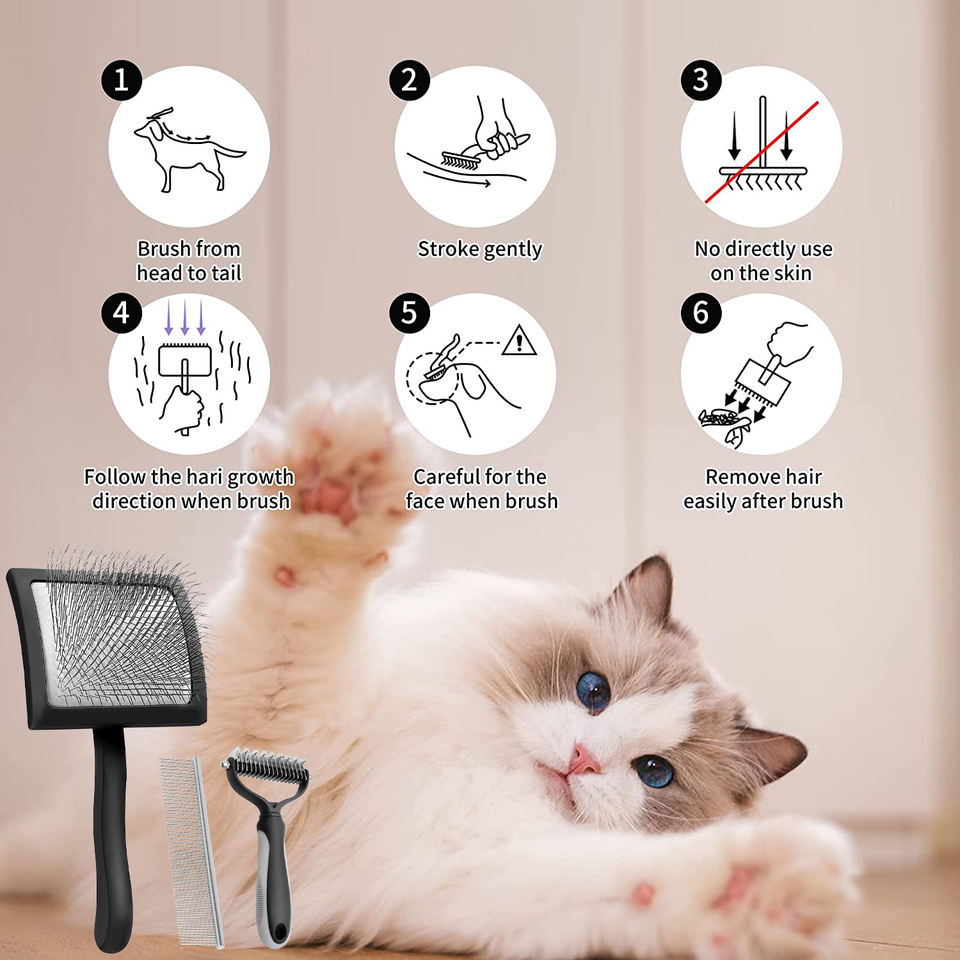 1
Brush from head to tail

2
Stroke gently

3
No directly use on the skin

4
Follow the hari growth direction when brush

5
Careful for the face when brush

6
Remove hair easily after brush