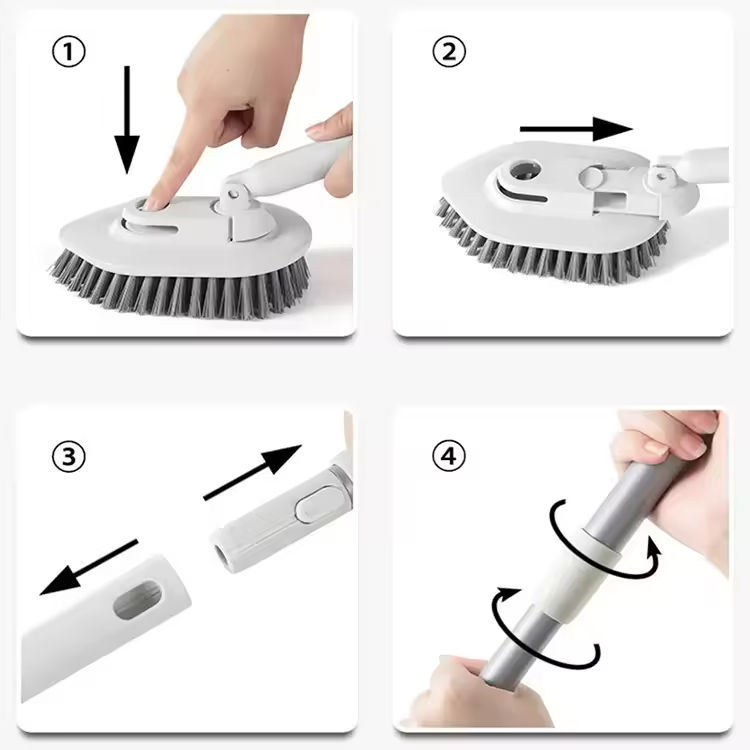 ①

②

③

④