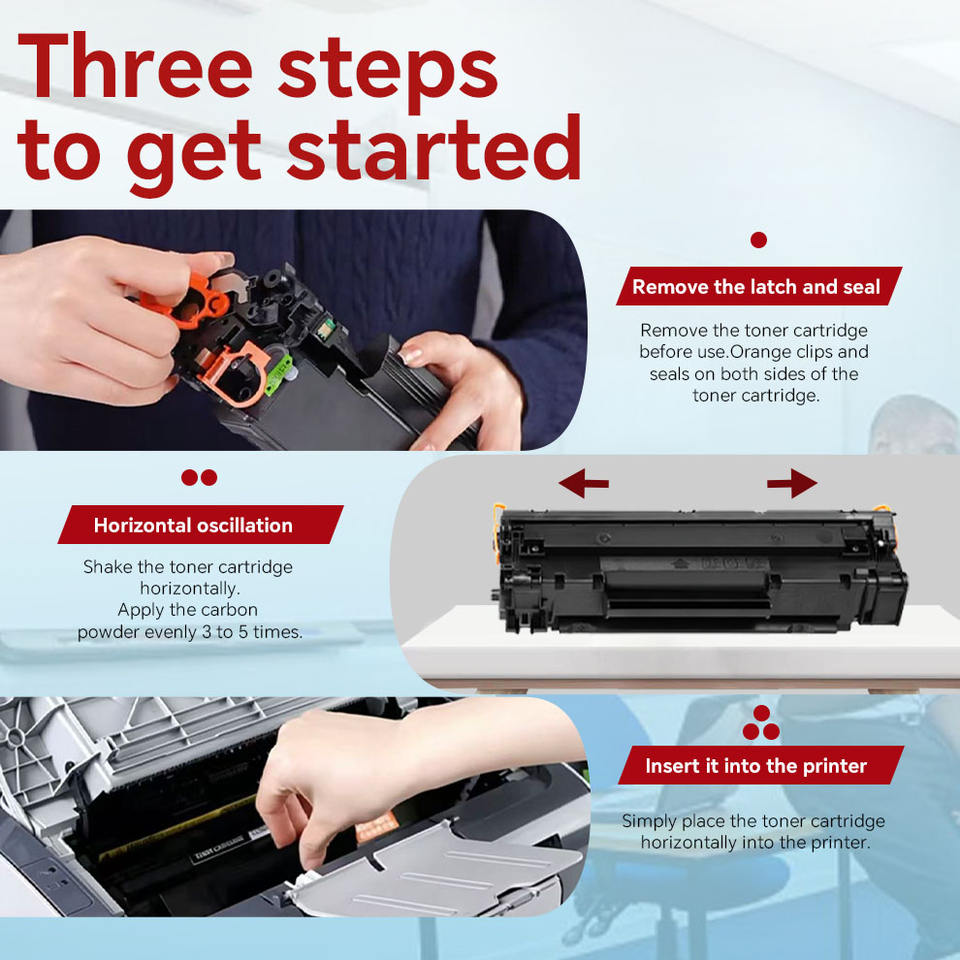 Three steps to get started

Remove the latch and seal

Remove the toner cartridge before use.Orange clips and seals on both sides of the toner cartridge.

Horizontal oscillation

Shake the toner cartridge horizontally.
Apply the carbon powder evenly 3 to 5 times.

Insert it into the printer

Simply place the toner cartridge horizontally into the printer.