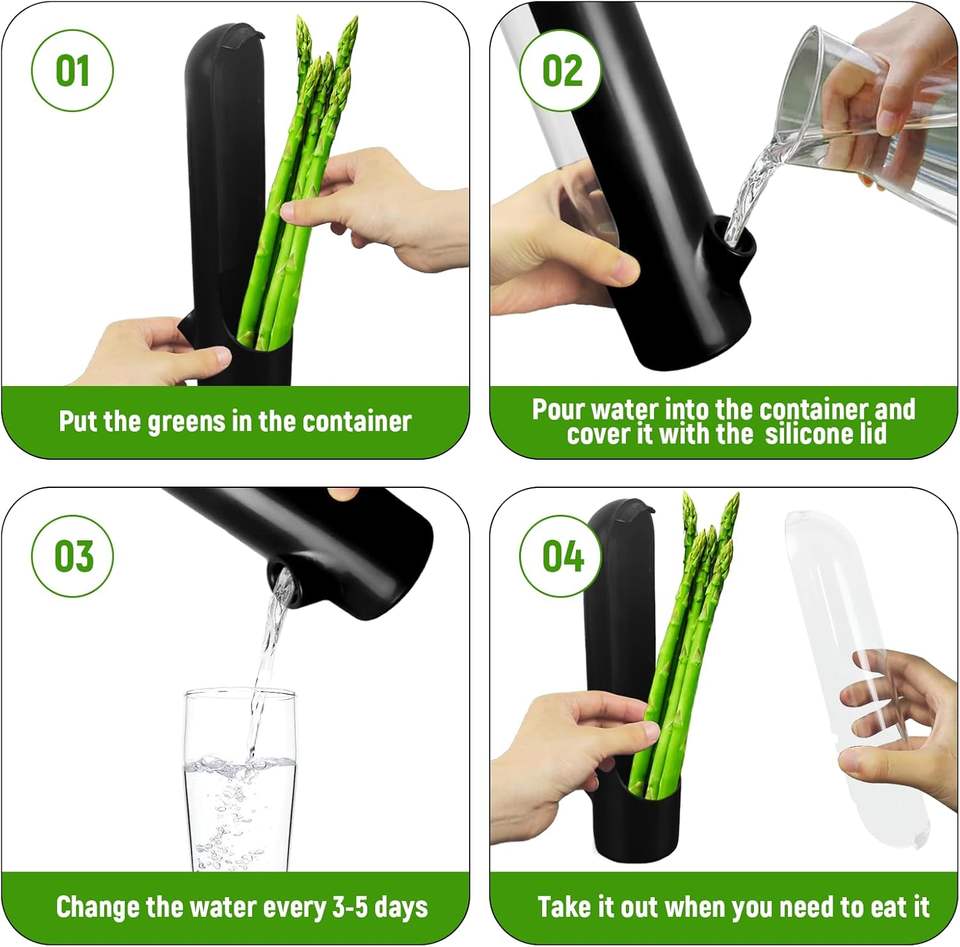 01

Put the greens in the container

02

Pour water into the container and cover it with the silicone lid

03

Change the water every 3-5 days

04

Take it out when you need to eat it