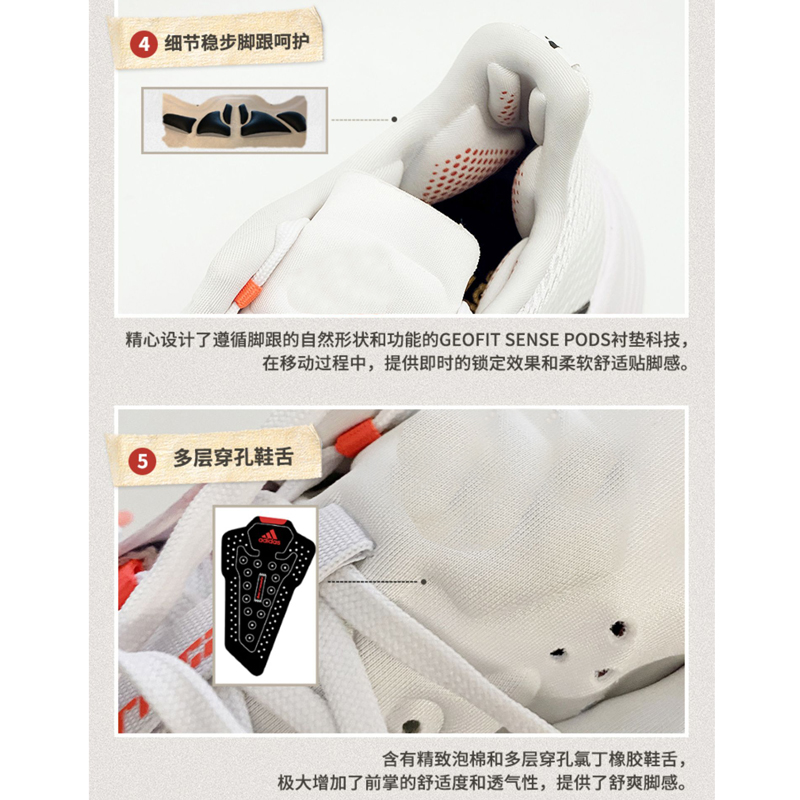 4 细节稳步脚跟呵护

精心设计了遵循脚跟的自然形状和功能的GEOFIT SENSE PODS衬垫科技，在移动过程中，提供即时的锁定效果和柔软舒适贴脚感。

5 多层穿孔鞋舌

adidas

含有精致泡棉和多层穿孔氯丁橡胶鞋舌，极大增加了前掌的舒适度和透气性，提供了舒爽脚感。