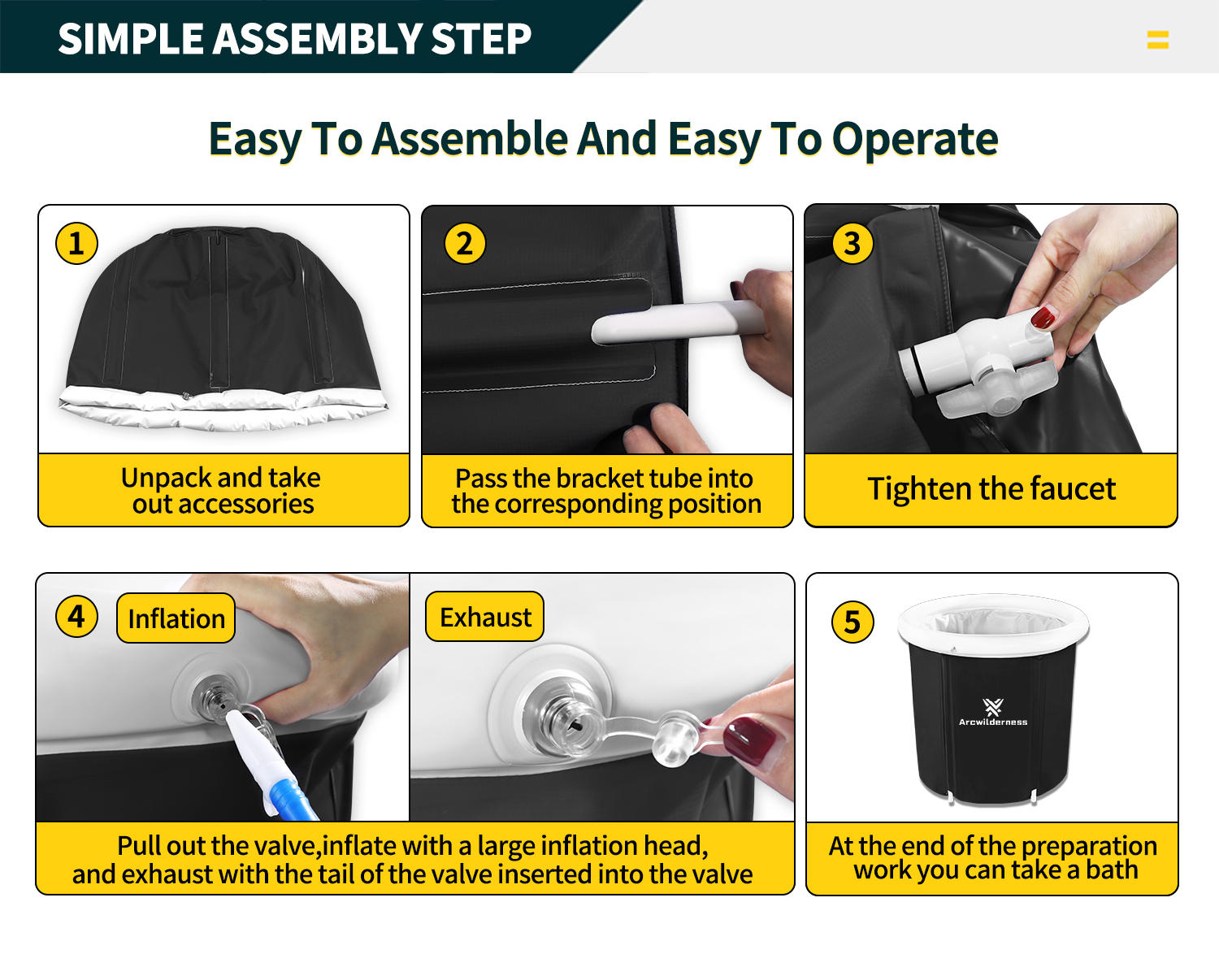 SIMPLE ASSEMBLY STEP

Easy To Assemble And Easy To Operate

1

Unpack and take out accessories

2

Pass the bracket tube into the corresponding position

3

Tighten the faucet

4 Inflation

Exhaust

Pull out the valve,inflate with a large inflation head, and exhaust with the tail of the valve inserted into the valve

5

Arcwilderness

At the end of the preparation work you can take a bath