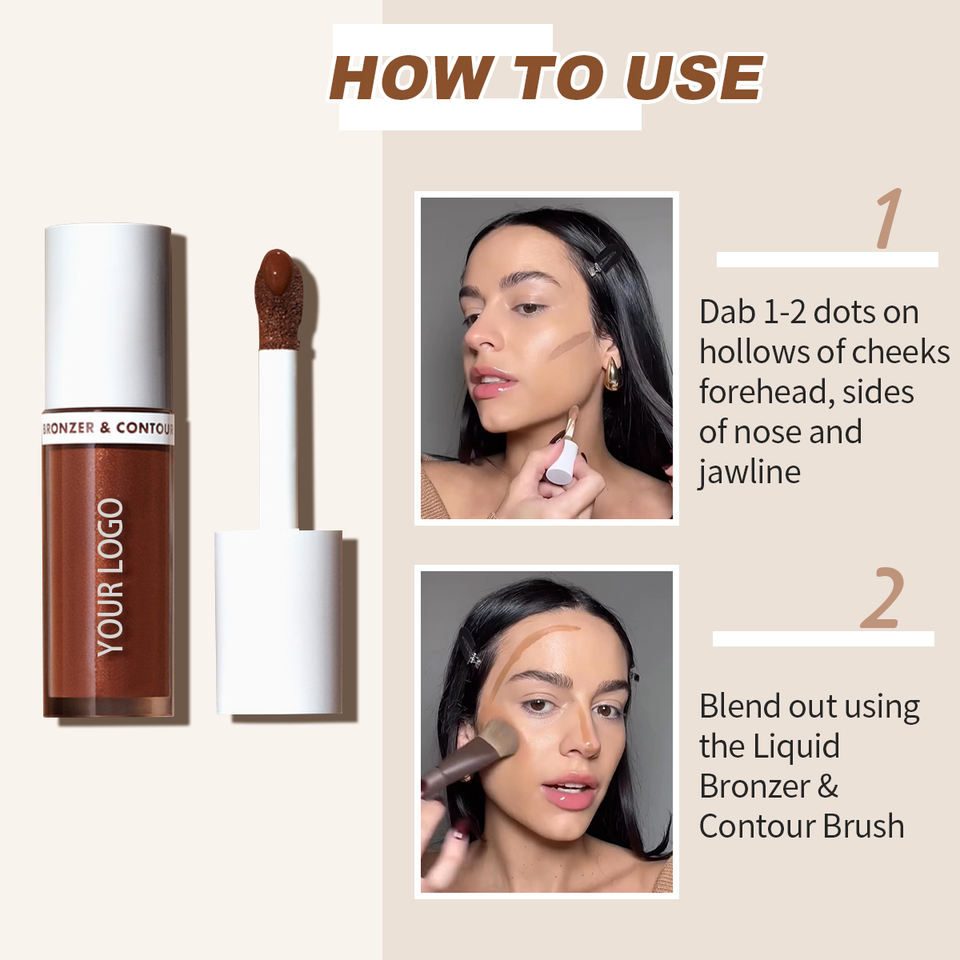 HOW TO USE

BRONZER & CONTOUR

YOUR LOGO

1

Dab 1-2 dots on hollows of cheeks forehead, sides of nose and jawline

2

Blend out using the Liquid Bronzer & Contour Brush