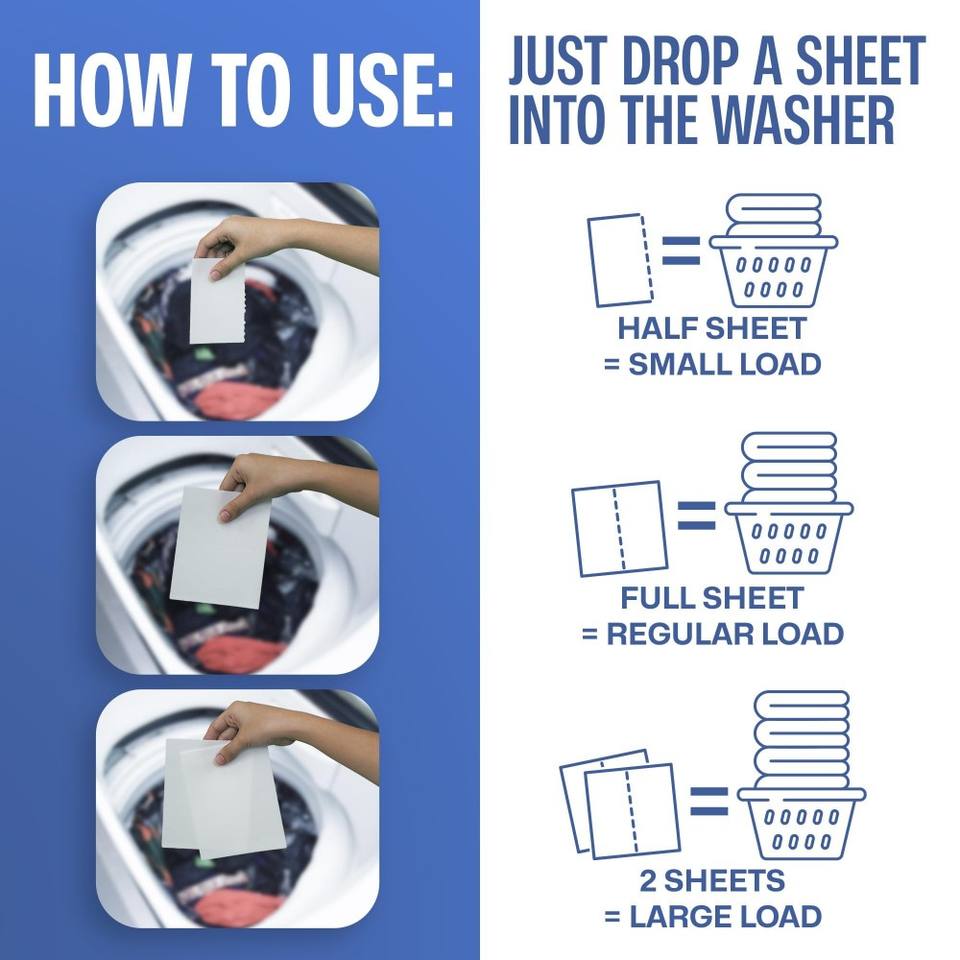 HOW TO USE:

JUST DROP A SHEET INTO THE WASHER

HALF SHEET
= SMALL LOAD

FULL SHEET
= REGULAR LOAD

2 SHEETS
= LARGE LOAD