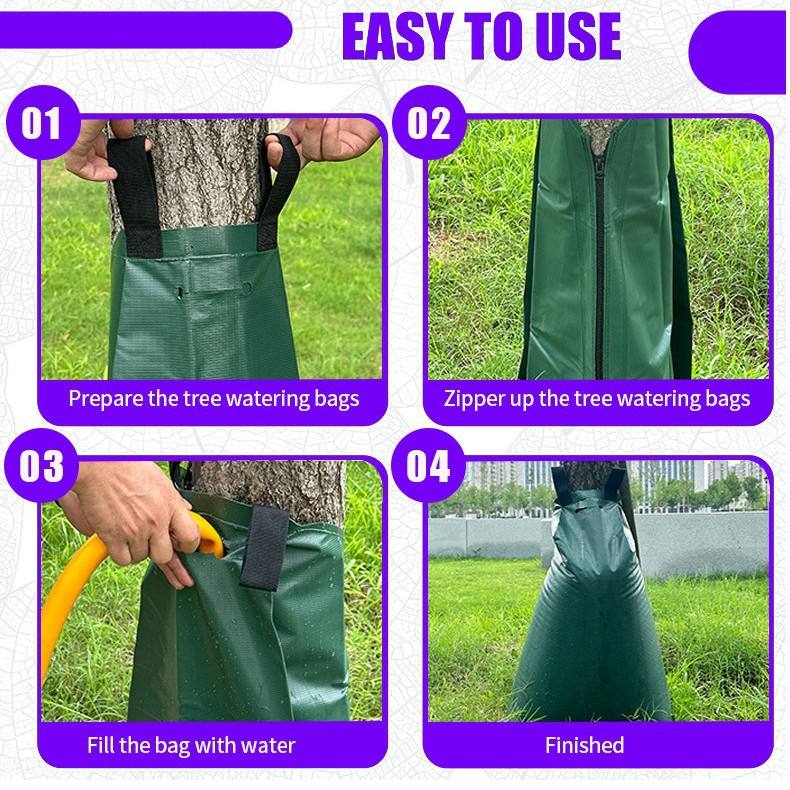 EASY TO USE

01

Prepare the tree watering bags

02

Zipper up the tree watering bags

03

Fill the bag with water

04

Finished