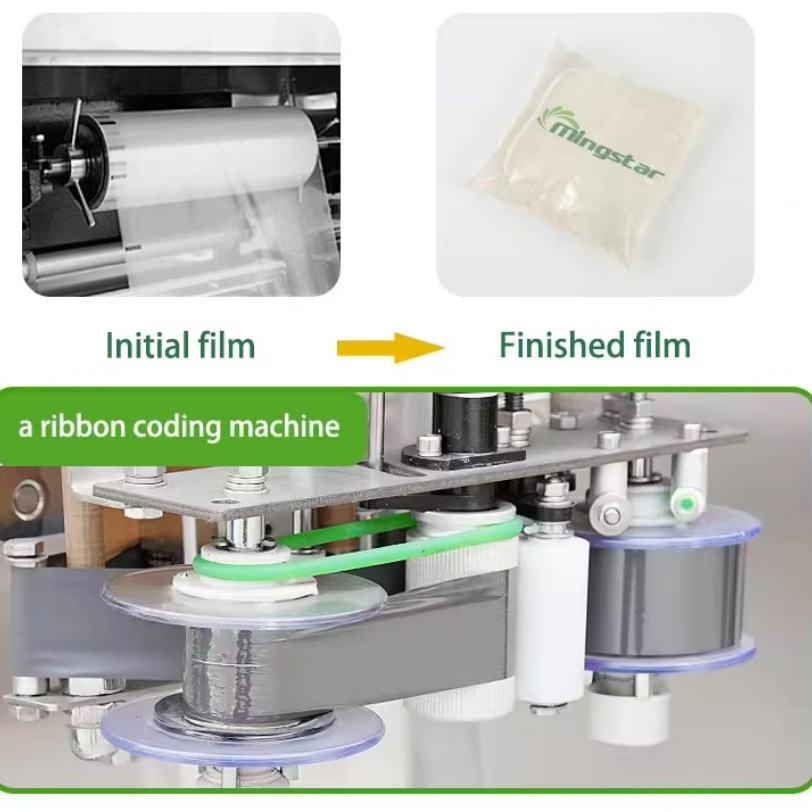 Mingstar

Initial film

Finished film

a ribbon coding machine