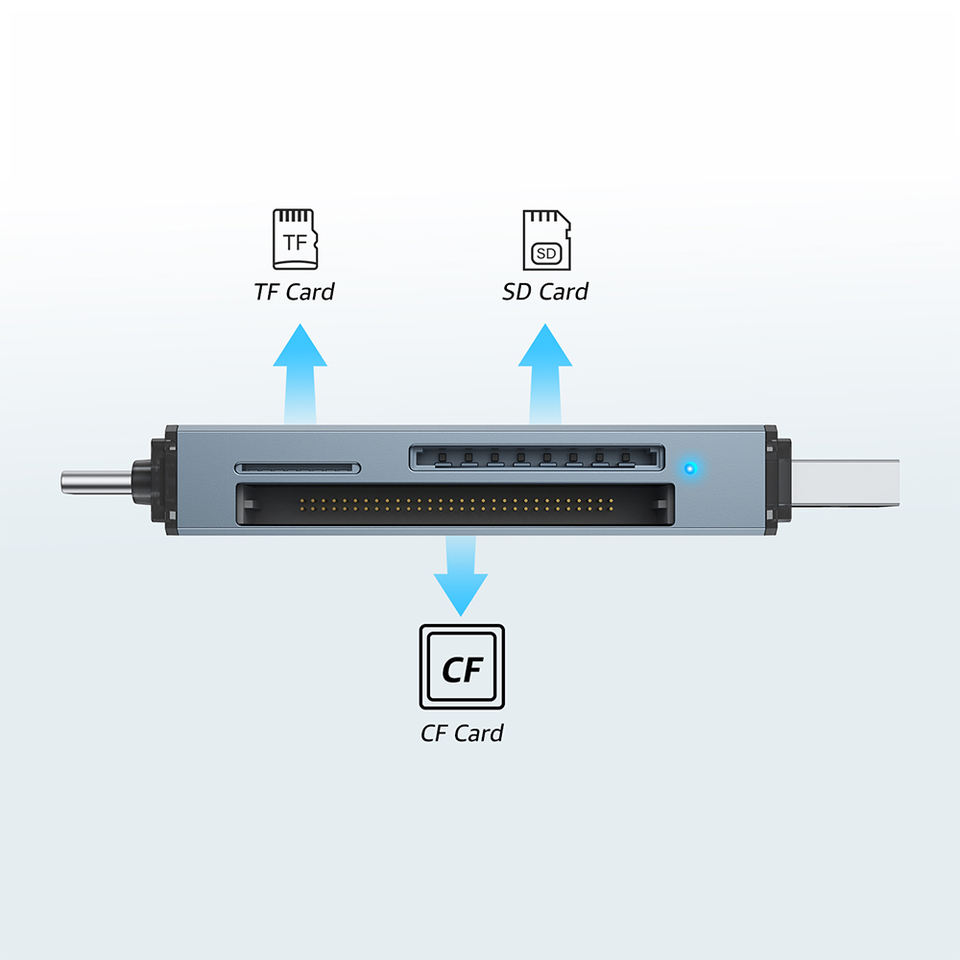 TF
TF Card

SD
SD Card

CF
CF Card