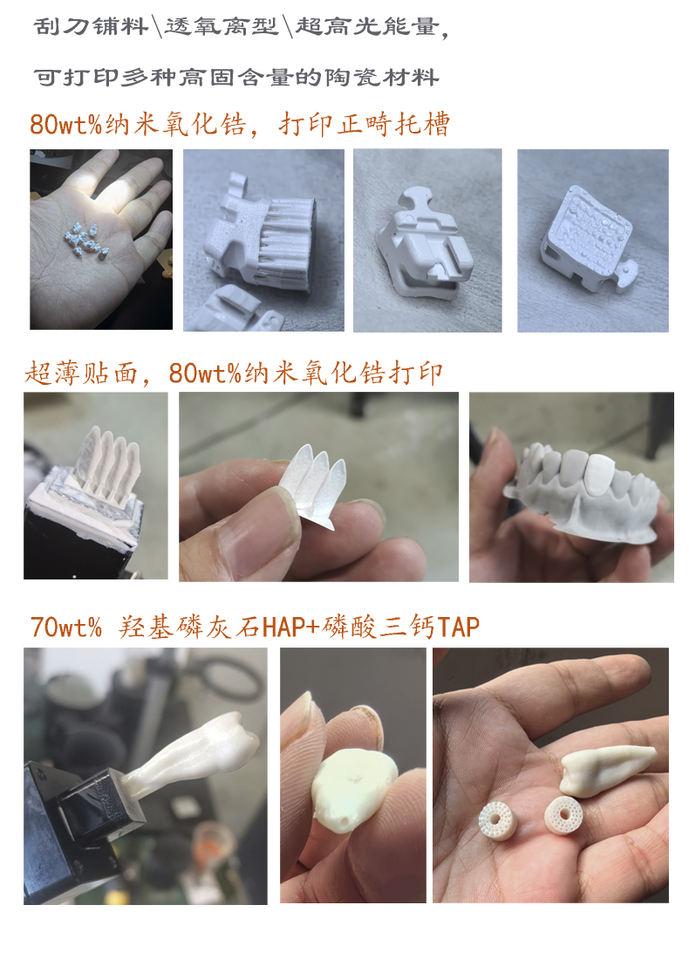 刮刀铺料\透氧离型\超高光能量，

可打印多种高固含量的陶瓷材料

80wt%纳米氧化锆，打印正畸托槽

超薄贴面，80wt%纳米氧化锆打印

70wt% 羟基磷灰石HAP+磷酸三钙TAP