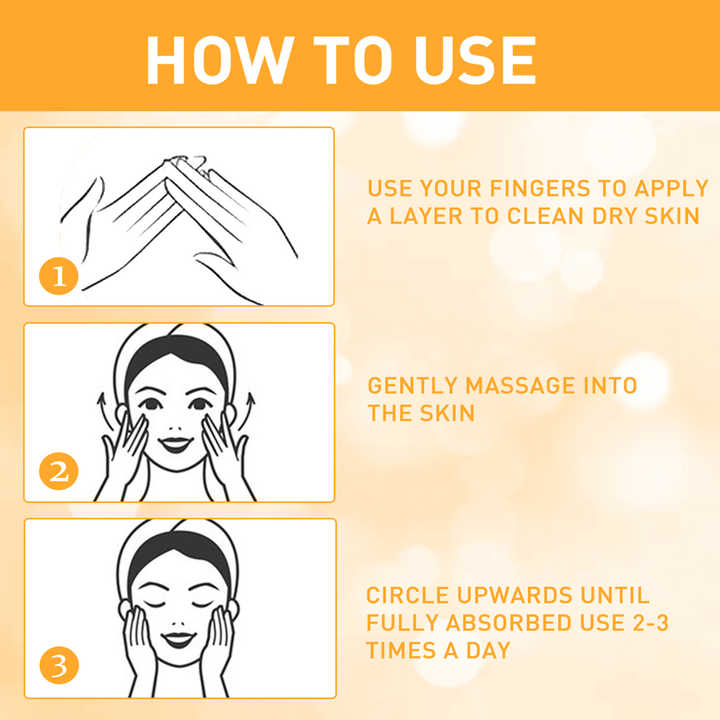 HOW TO USE

1

USE YOUR FINGERS TO APPLY A LAYER TO CLEAN DRY SKIN

2

GENTLY MASSAGE INTO THE SKIN

3

CIRCLE UPWARDS UNTIL FULLY ABSORBED USE 2-3 TIMES A DAY