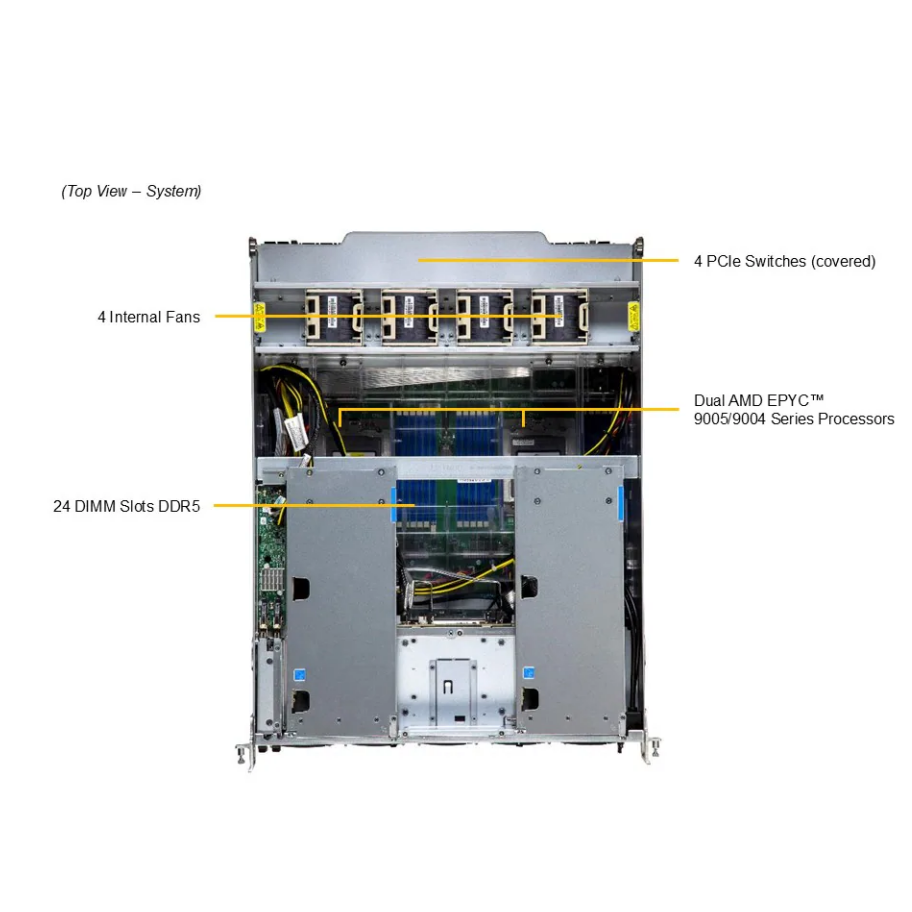 (Top View – System)

4 PCIe Switches (covered)

4 Internal Fans

Dual AMD EPYC™ 9005/9004 Series Processors

24 DIMM Slots DDR5