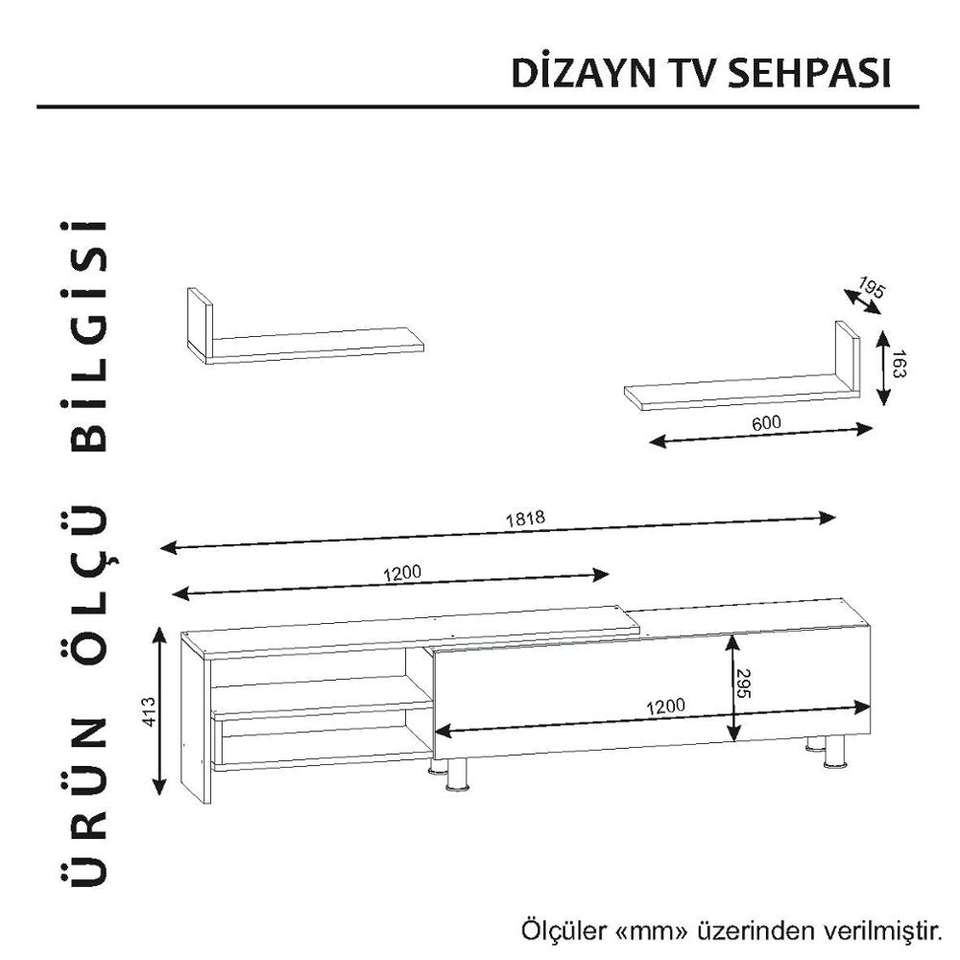 DİZAYN TV SEHPASI

ÜRÜN ÖLÇÜ BİLGİSİ

195
163
600
1818
1200
413
295
1200

Ölçüler «mm» üzerinden verilmiştir.