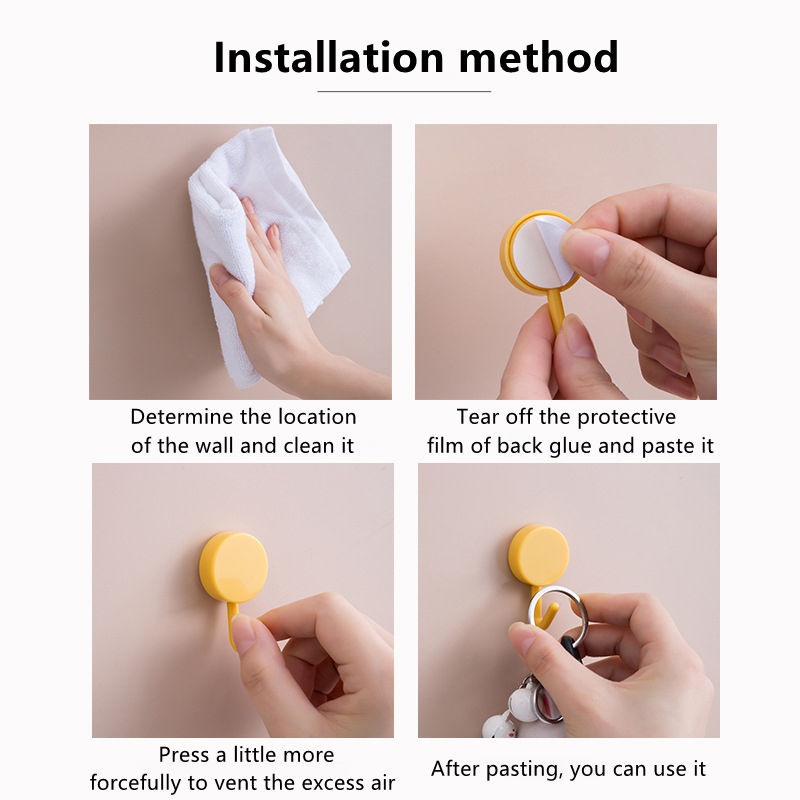 Installation method

Determine the location of the wall and clean it

Tear off the protective film of back glue and paste it

Press a little more forcefully to vent the excess air

After pasting, you can use it