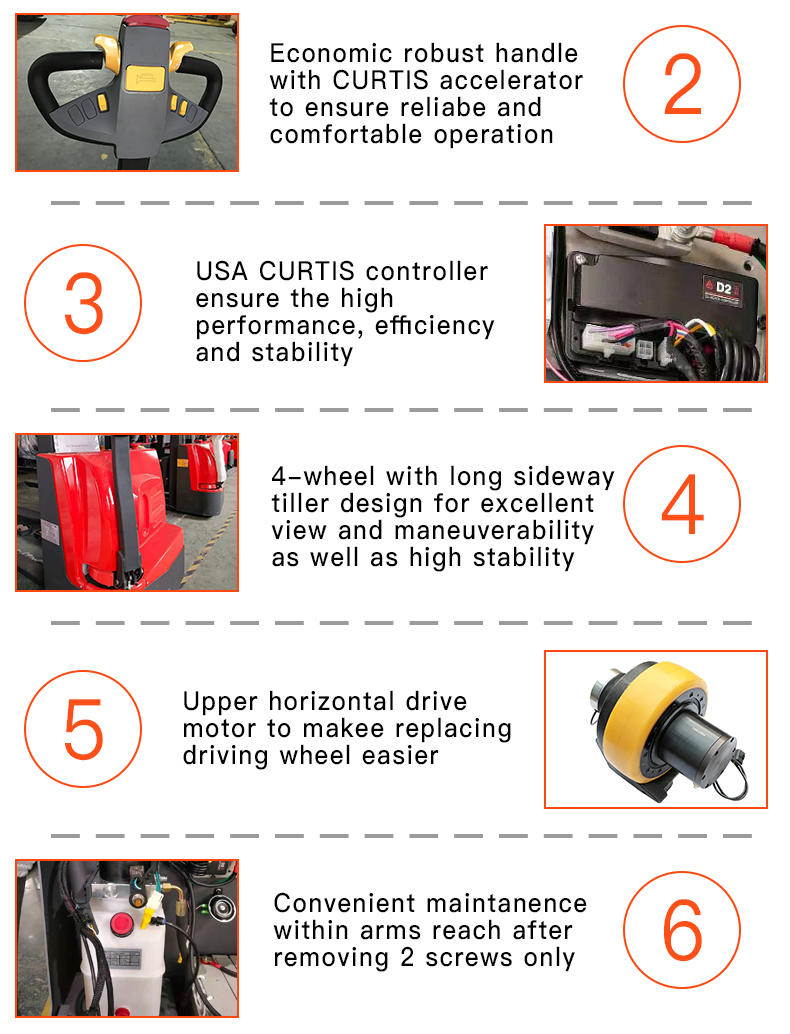 Economic robust handle with CURTIS accelerator to ensure reliabe and comfortable operation

2

3

USA CURTIS controller ensure the high performance, efficiency and stability

D2

4-wheel with long sideway tiller design for excellent view and maneuverability as well as high stability

4

5

Upper horizontal drive motor to makee replacing driving wheel easier

Convenient maintanence within arms reach after removing 2 screws only

6