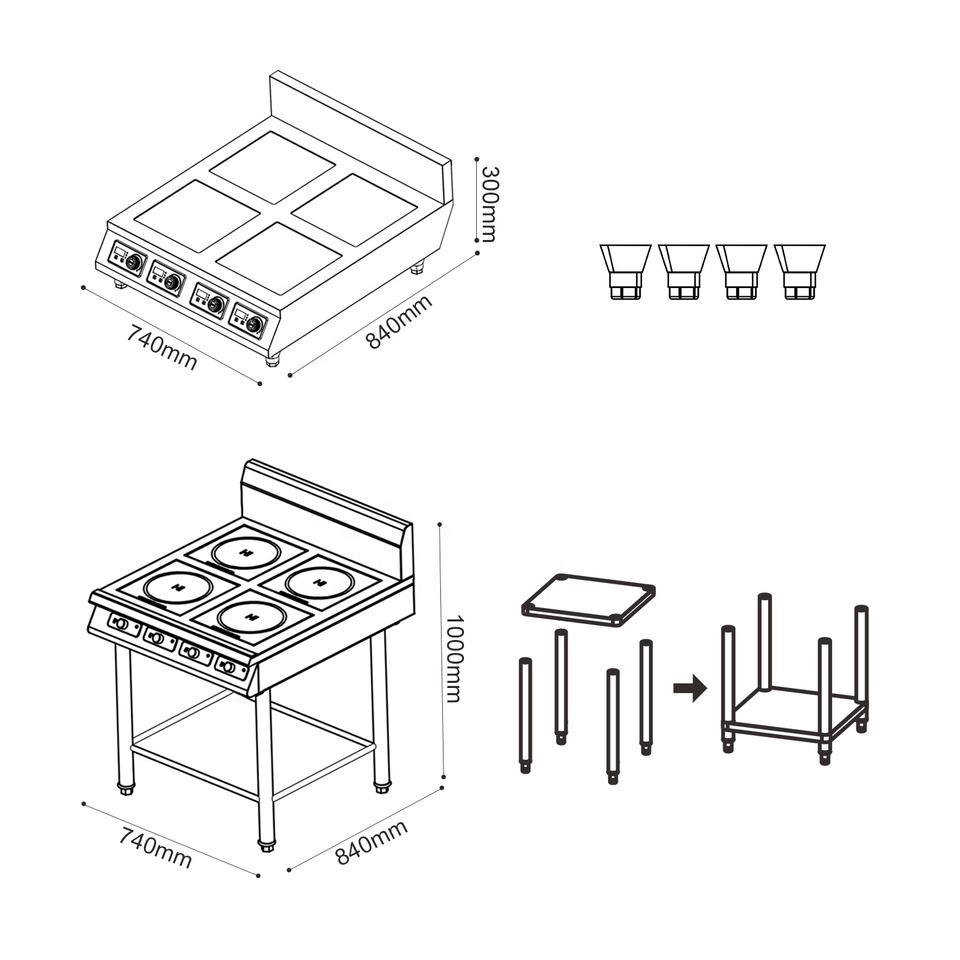 300mm
740mm
840mm
1000mm
740mm
840mm