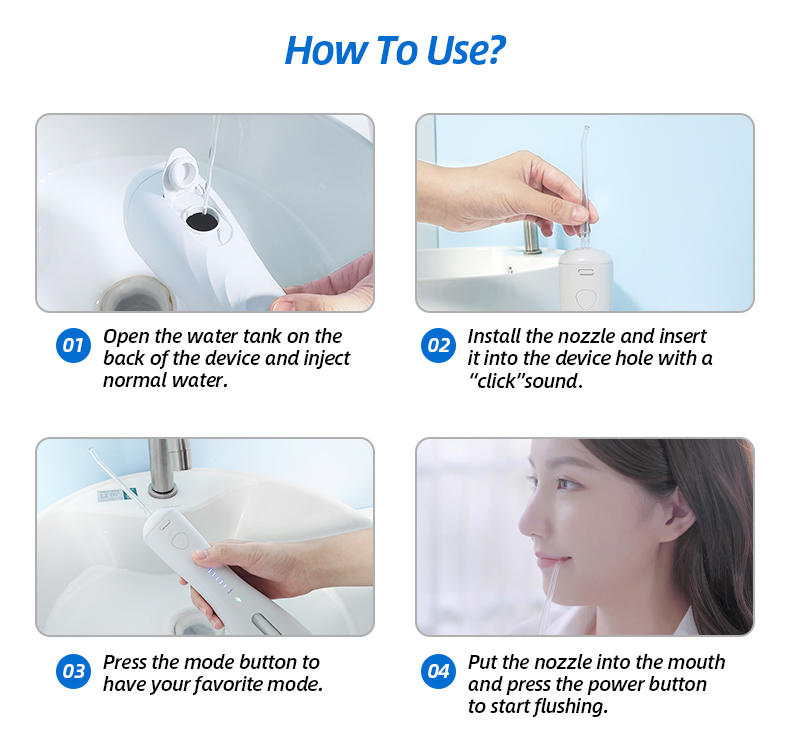 How To Use?

01 Open the water tank on the back of the device and inject normal water.

02 Install the nozzle and insert it into the device hole with a "click"sound.

03 Press the mode button to have your favorite mode.

04 Put the nozzle into the mouth and press the power button to start flushing.