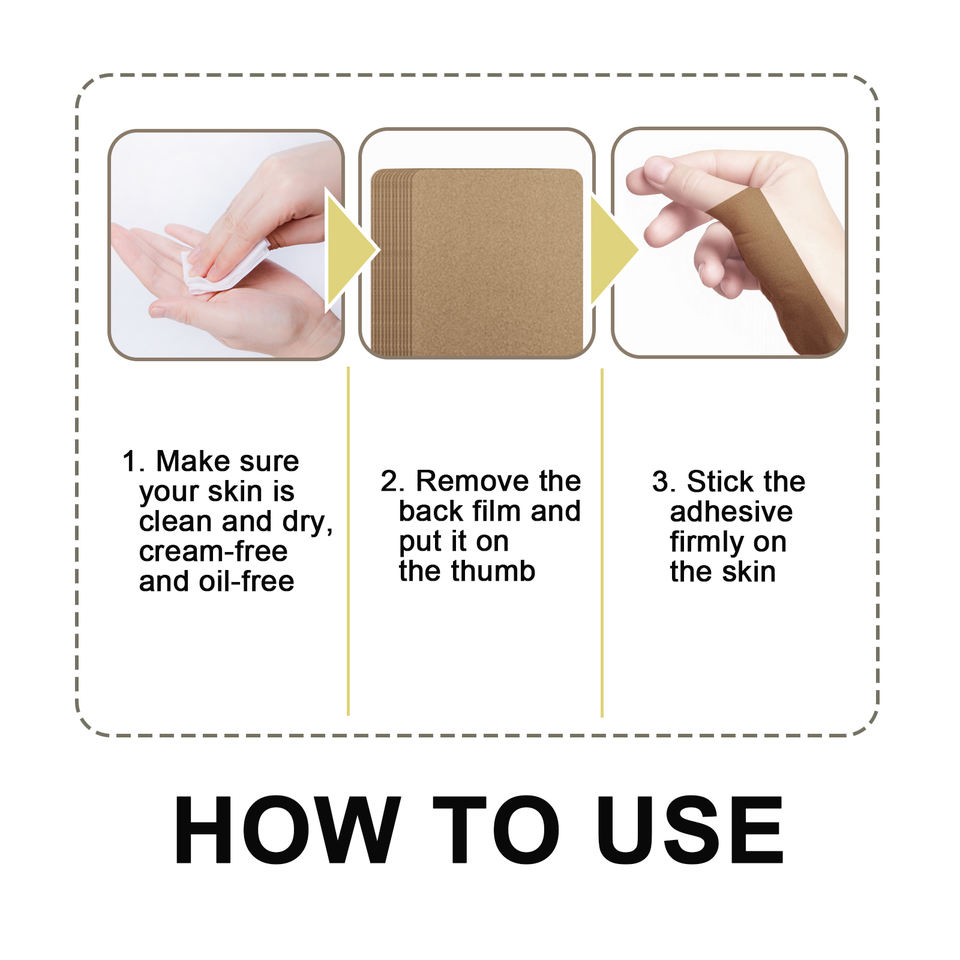 1. Make sure your skin is clean and dry, cream-free and oil-free

2. Remove the back film and put it on the thumb

3. Stick the adhesive firmly on the skin

HOW TO USE