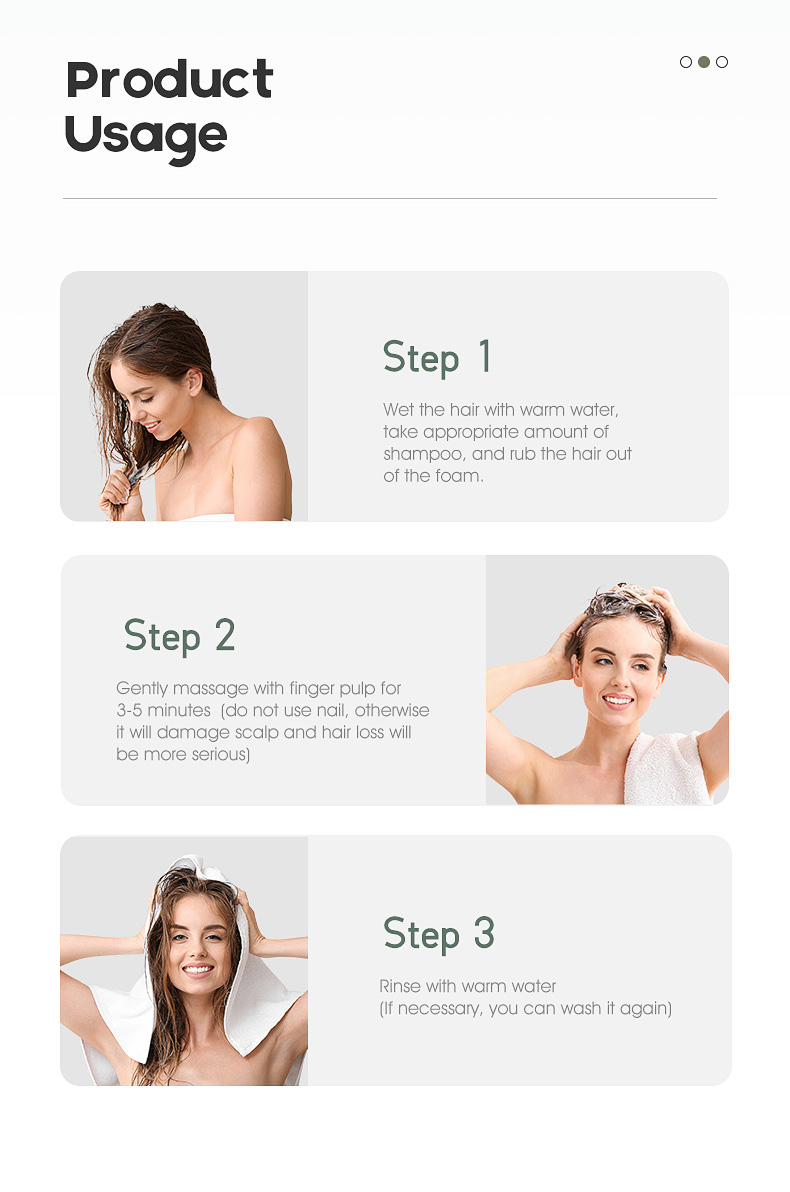 Product Usage

Step 1

Wet the hair with warm water, take appropriate amount of shampoo, and rub the hair out of the foam.

Step 2

Gently massage with finger pulp for 3-5 minutes (do not use nail, otherwise it will damage scalp and hair loss will be more serious)

Step 3

Rinse with warm water
(If necessary, you can wash it again)