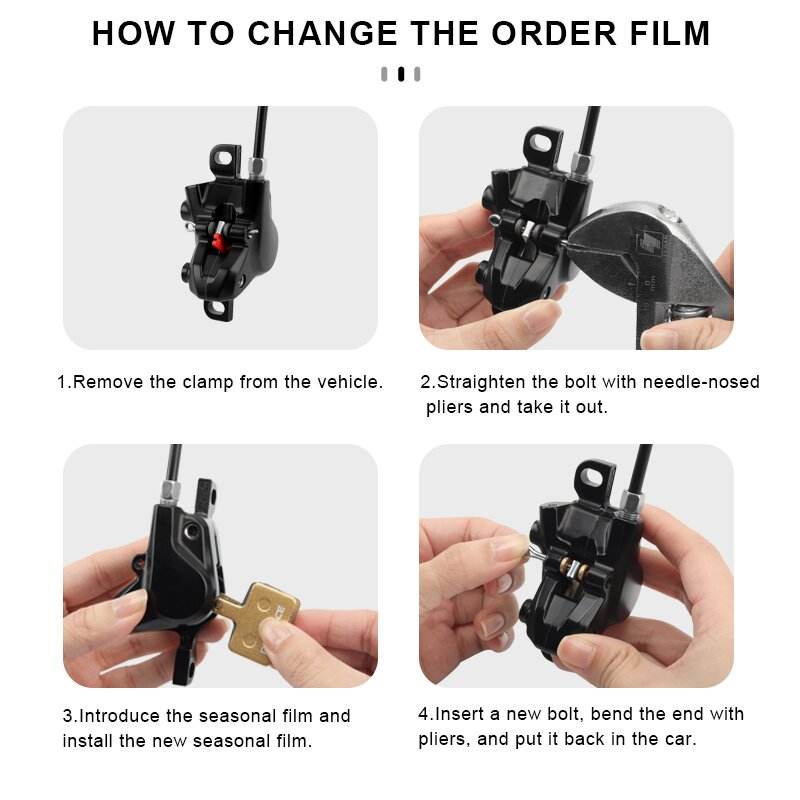 HOW TO CHANGE THE ORDER FILM

1.Remove the clamp from the vehicle.

2.Straighten the bolt with needle-nosed pliers and take it out.

3.Introduce the seasonal film and install the new seasonal film.

4.Insert a new bolt, bend the end with pliers, and put it back in the car.