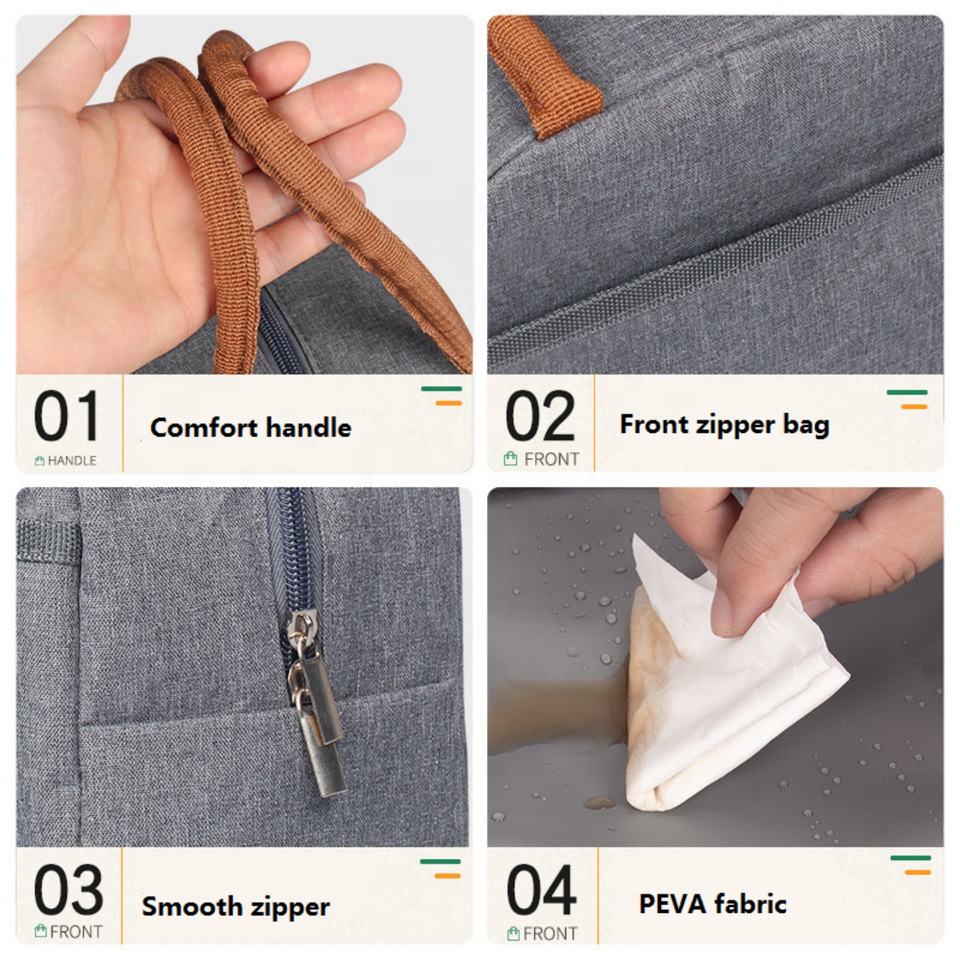 01
HANDLE
Comfort handle

02
FRONT
Front zipper bag

03
FRONT
Smooth zipper

04
FRONT
PEVA fabric