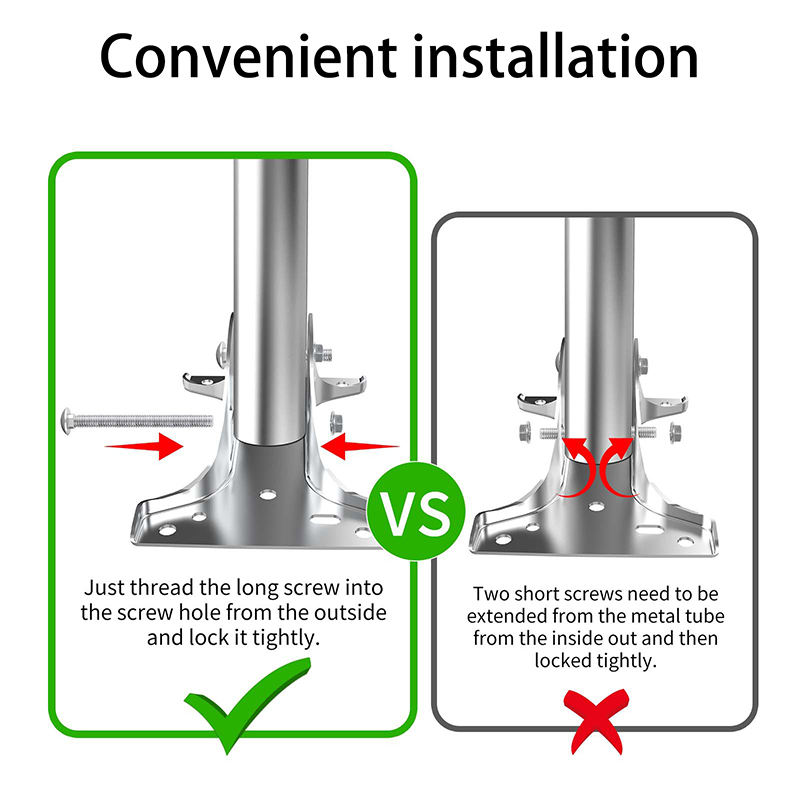 Convenient installation

Just thread the long screw into the screw hole from the outside and lock it tightly.

VS

Two short screws need to be extended from the metal tube from the inside out and then locked tightly.