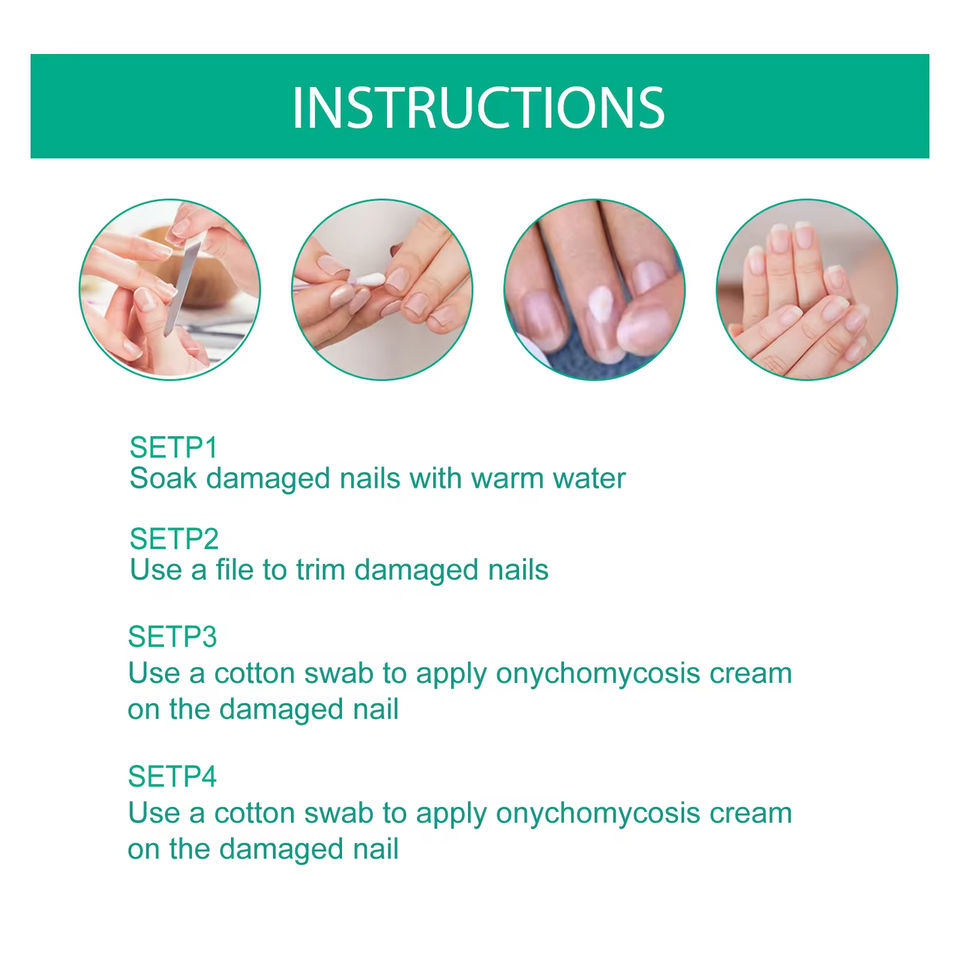 INSTRUCTIONS

SETP1
Soak damaged nails with warm water

SETP2
Use a file to trim damaged nails

SETP3
Use a cotton swab to apply onychomycosis cream on the damaged nail

SETP4
Use a cotton swab to apply onychomycosis cream on the damaged nail