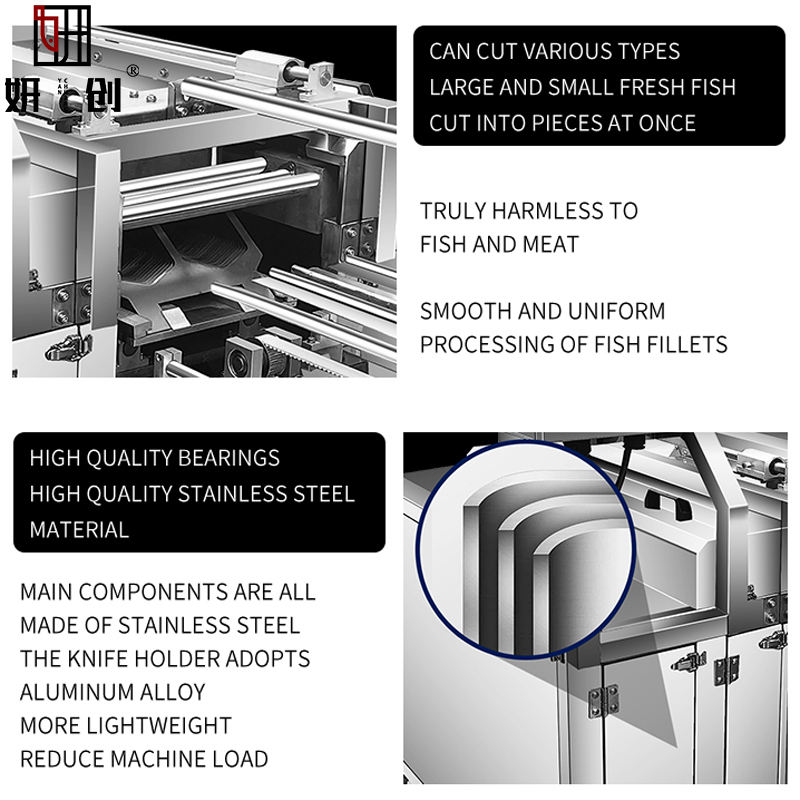 妍创®

CAN CUT VARIOUS TYPES
LARGE AND SMALL FRESH FISH
CUT INTO PIECES AT ONCE

TRULY HARMLESS TO
FISH AND MEAT

SMOOTH AND UNIFORM
PROCESSING OF FISH FILLETS

HIGH QUALITY BEARINGS
HIGH QUALITY STAINLESS STEEL
MATERIAL

MAIN COMPONENTS ARE ALL
MADE OF STAINLESS STEEL
THE KNIFE HOLDER ADOPTS
ALUMINUM ALLOY
MORE LIGHTWEIGHT
REDUCE MACHINE LOAD