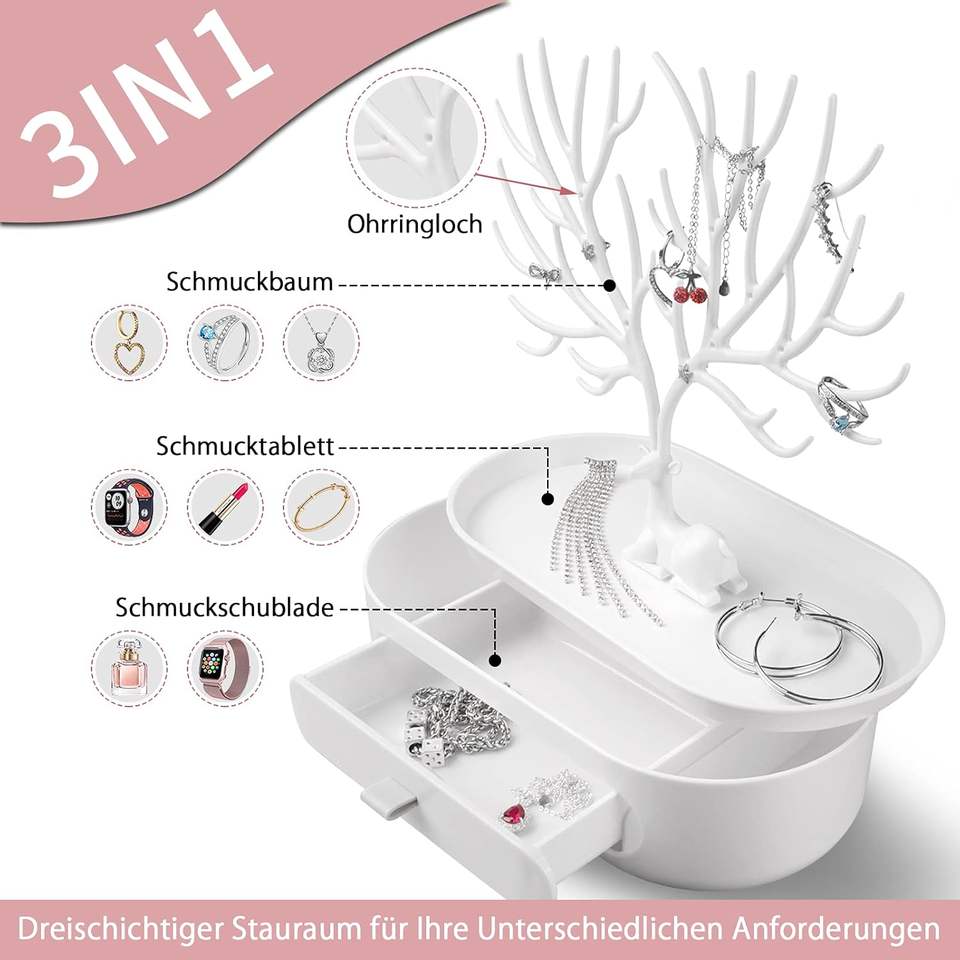 3IN1

Ohrringloch

Schmuckbaum

Schmucktablett

Schmuckschublade

Dreischichtiger Stauraum für Ihre Unterschiedlichen Anforderungen