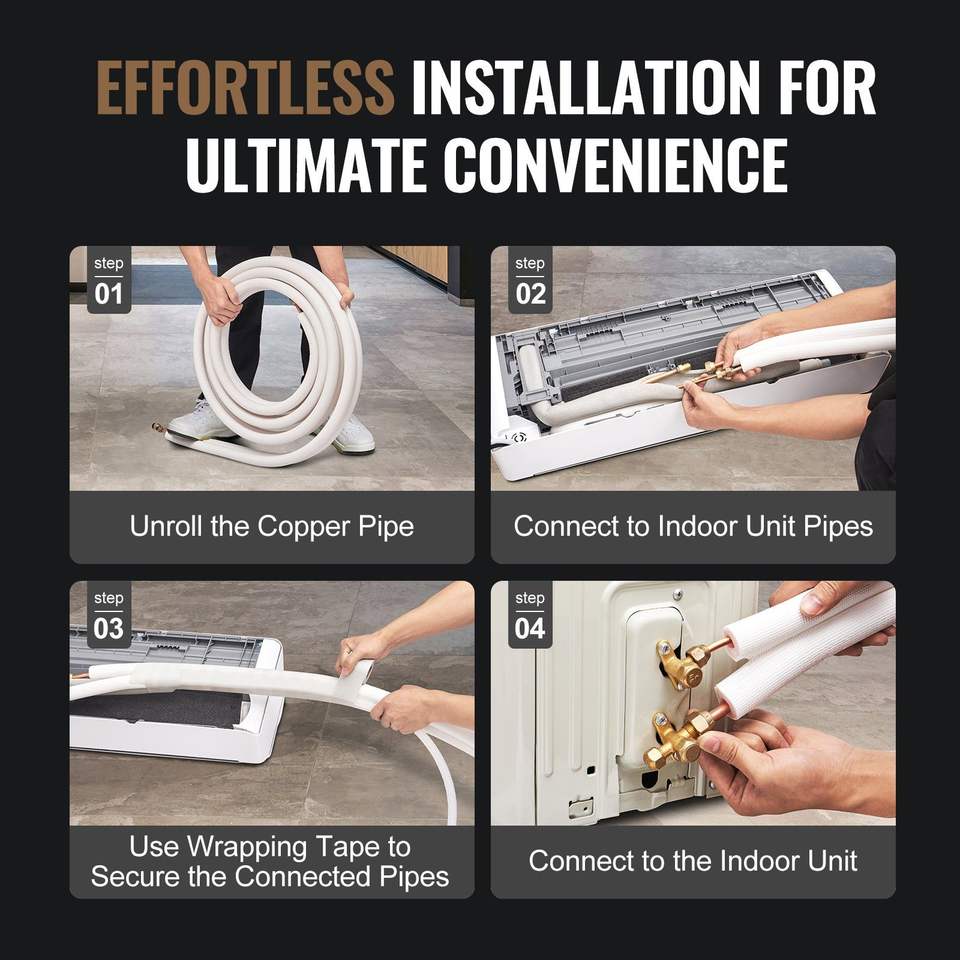 EFFORTLESS INSTALLATION FOR ULTIMATE CONVENIENCE

step
01

Unroll the Copper Pipe

step
02

Connect to Indoor Unit Pipes

step
03

Use Wrapping Tape to Secure the Connected Pipes

step
04

Connect to the Indoor Unit