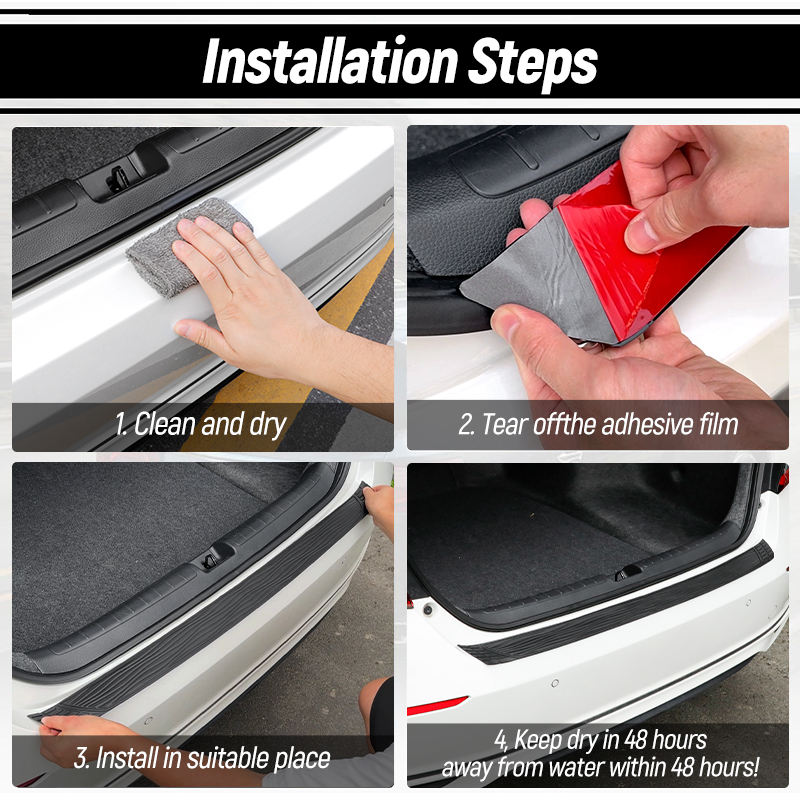 Installation Steps

1. Clean and dry

2. Tear offthe adhesive film

3. Install in suitable place

4, Keep dry in 48 hours
away from water within 48 hours!