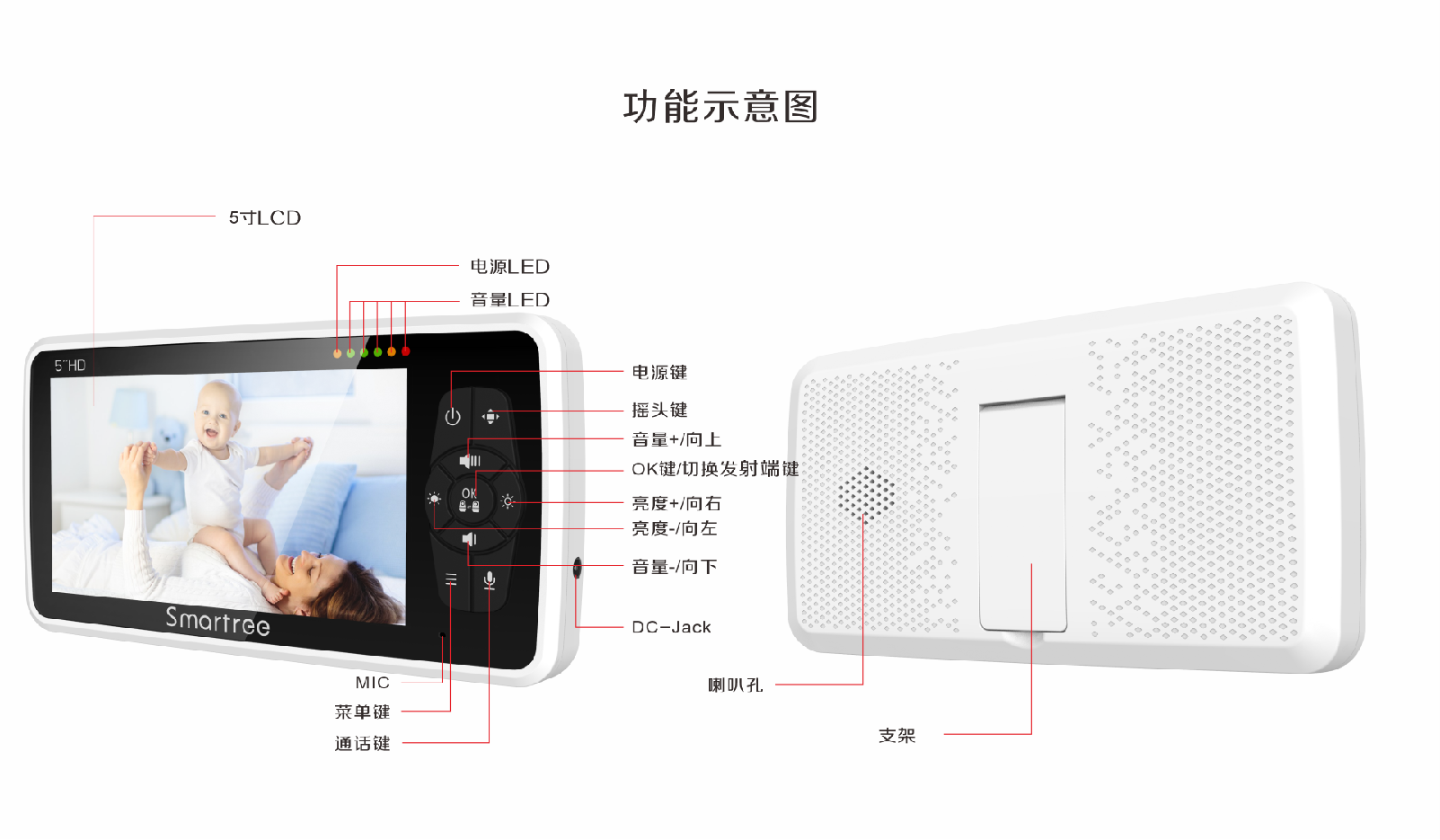 功能示意图

5寸LCD

电源LED

音量LED

5"HD

OK

Smartree

电源键

摇头键

音量+/向上

OK键/切换发射端键

亮度+/向右

亮度-/向左

音量-/向下

DC-Jack

MIC

菜单键

通话键

喇叭孔

支架