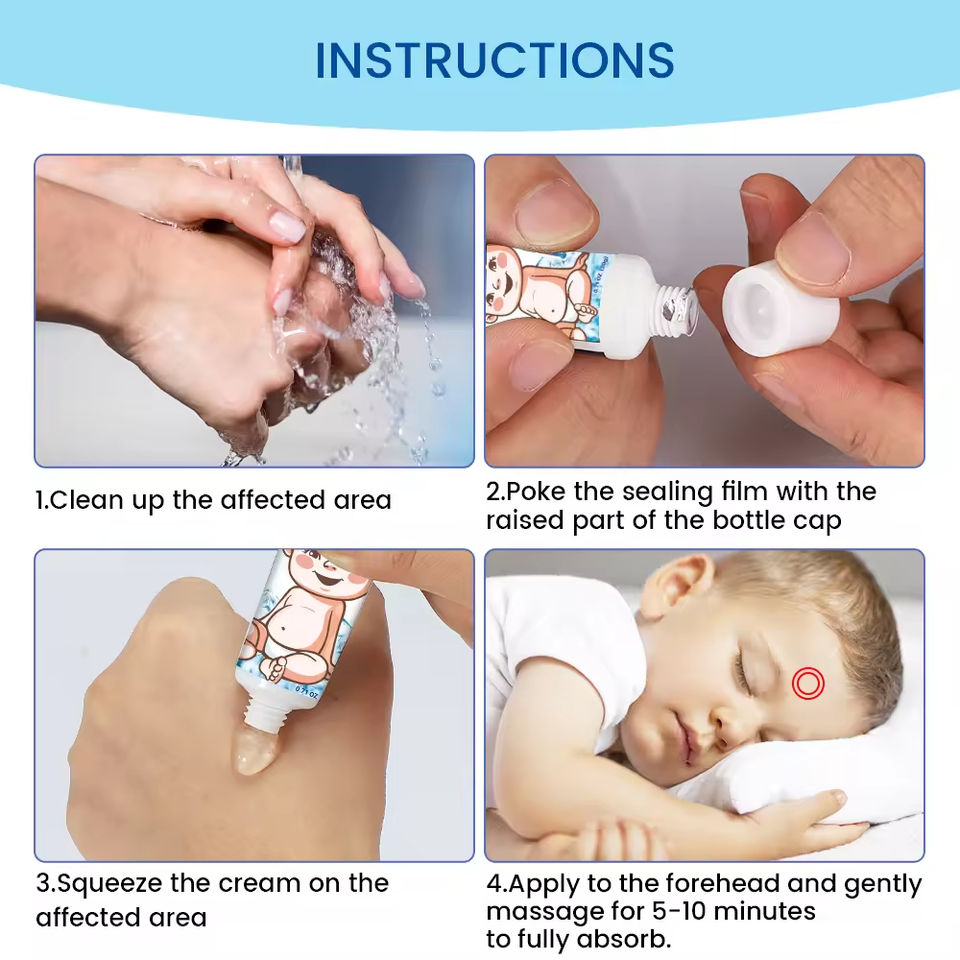 INSTRUCTIONS

1.Clean up the affected area

2.Poke the sealing film with the raised part of the bottle cap

3.Squeeze the cream on the affected area

4.Apply to the forehead and gently massage for 5-10 minutes to fully absorb.