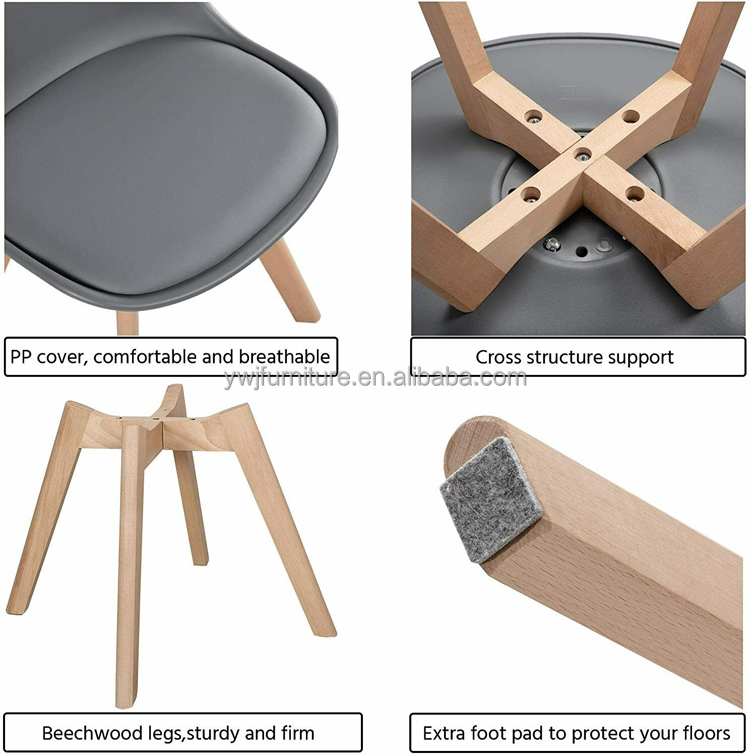 PP cover, comfortable and breathable

Cross structure support

ywjfurniture.en.alibaba.com

Beechwood legs,sturdy and firm

Extra foot pad to protect your floors