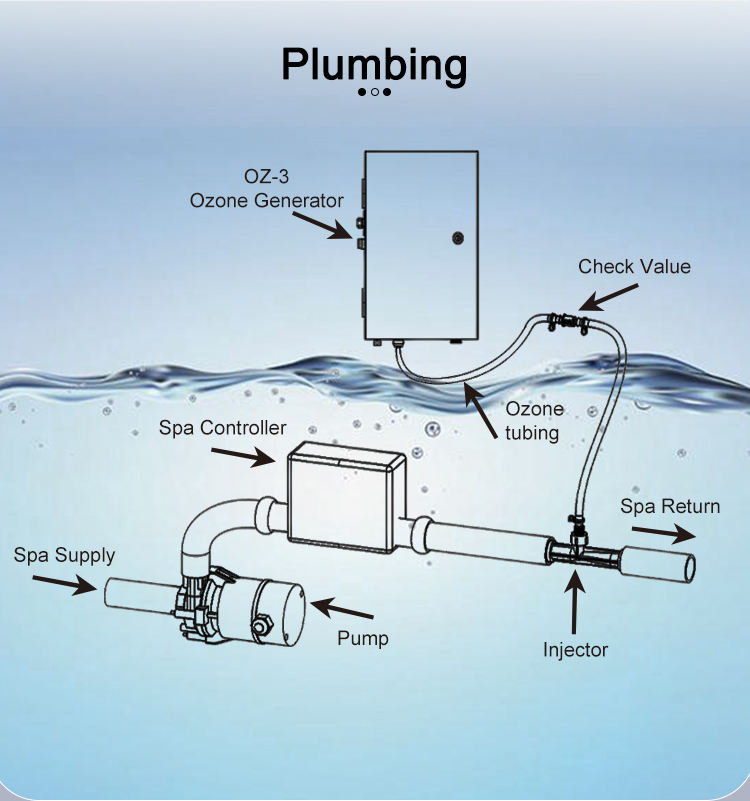 Plumbing

OZ-3
Ozone Generator

Check Value

Ozone tubing

Spa Controller

Spa Return

Spa Supply

Pump

Injector