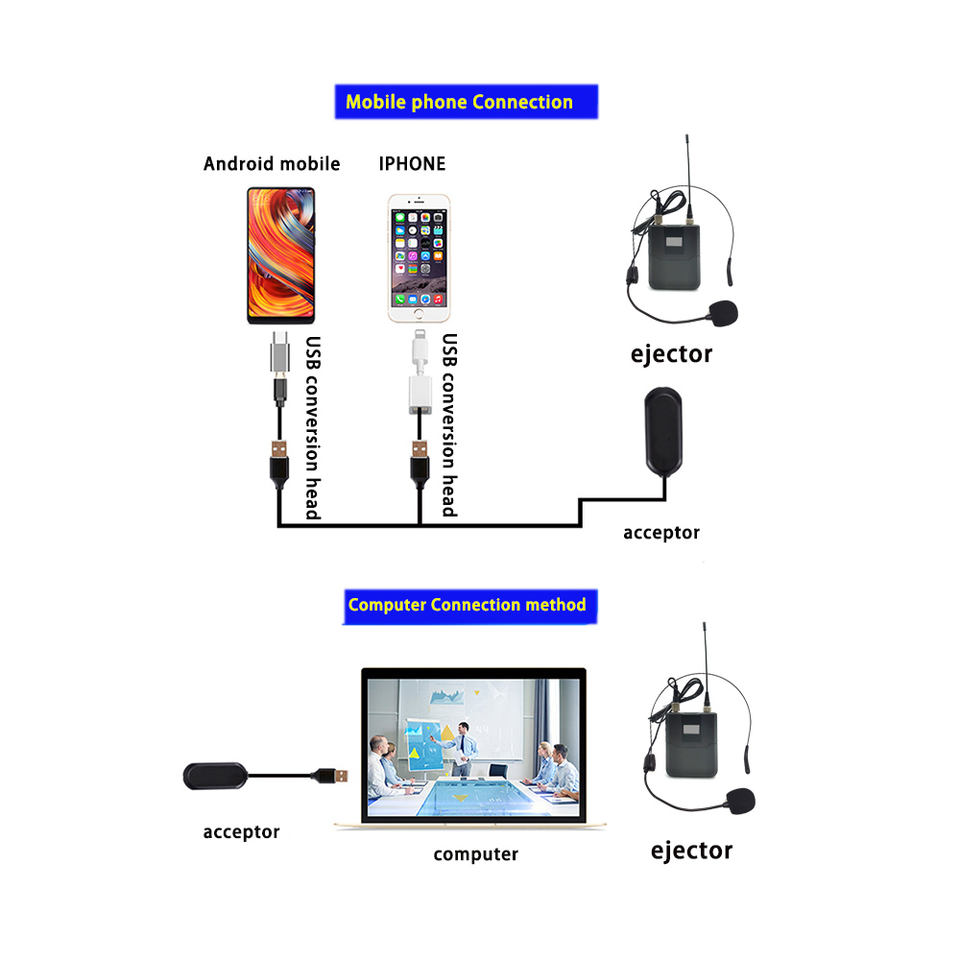 Mobile phone Connection

Android mobile

IPHONE

USB conversion head

USB conversion head

ejector

acceptor

Computer Connection method

acceptor

computer

ejector