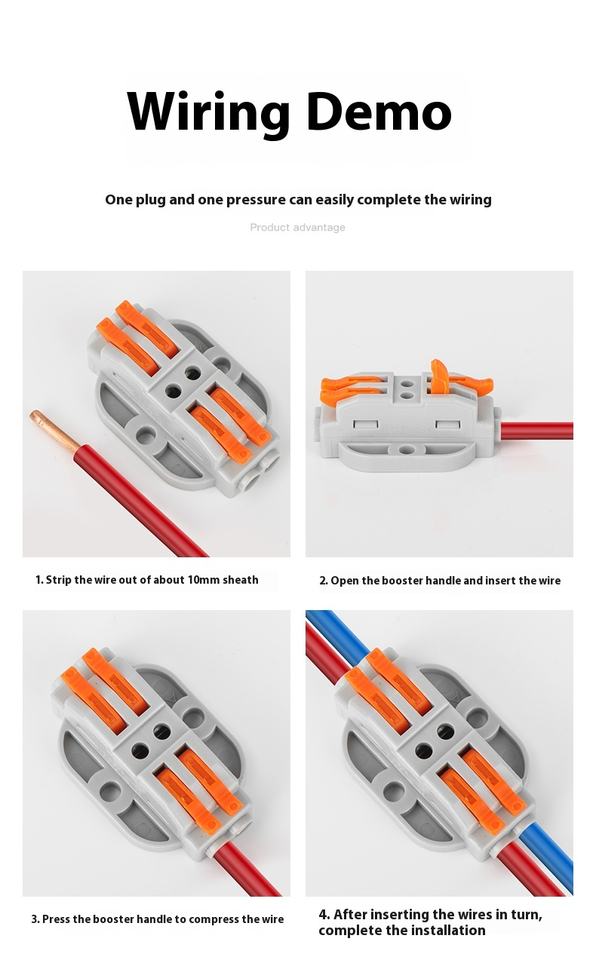 Wiring Demo

One plug and one pressure can easily complete the wiring

Product advantage

1. Strip the wire out of about 10mm sheath

2. Open the booster handle and insert the wire

3. Press the booster handle to compress the wire

4. After inserting the wires in turn, complete the installation