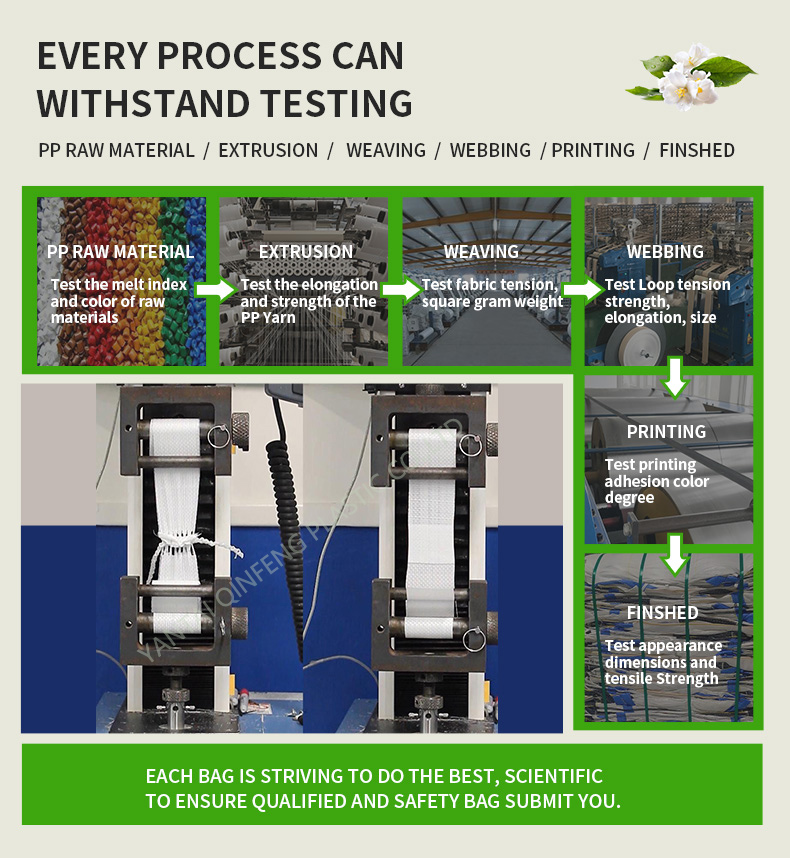 EVERY PROCESS CAN WITHSTAND TESTING

PP RAW MATERIAL / EXTRUSION / WEAVING / WEBBING / PRINTING / FINSHED

PP RAW MATERIAL
Test the melt index and color of raw materials

EXTRUSION
Test the elongation and strength of the PP Yarn

WEAVING
Test fabric tension, square gram weight

WEBBING
Test Loop tension strength, elongation, size

PRINTING
Test printing adhesion color degree

FINSHED
Test appearance dimensions and tensile Strength

YANTAI QINFENG PLASTIC CO.,LTD

EACH BAG IS STRIVING TO DO THE BEST, SCIENTIFIC TO ENSURE QUALIFIED AND SAFETY BAG SUBMIT YOU.