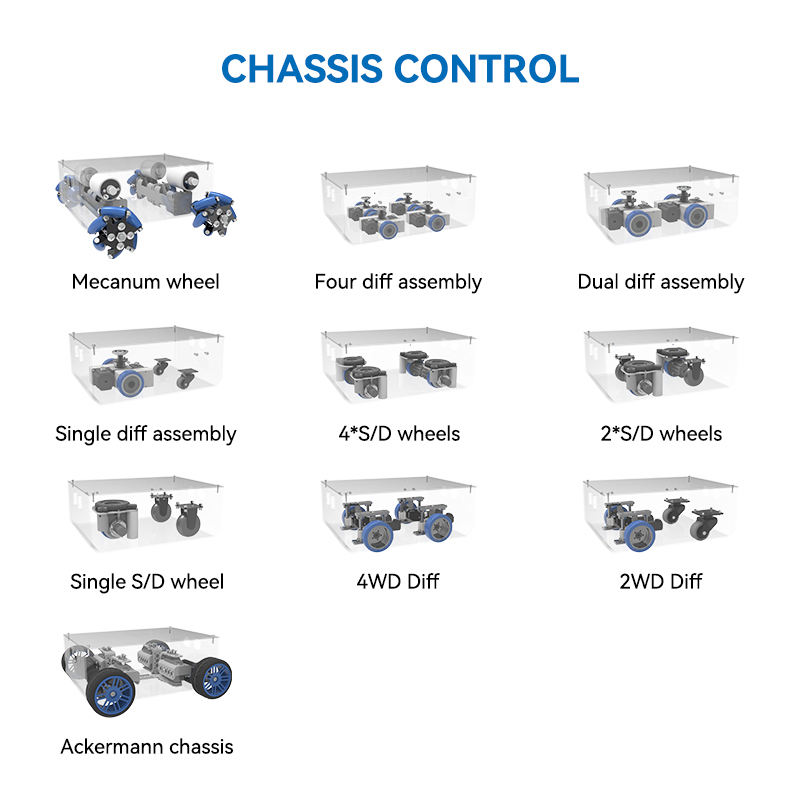 CHASSIS CONTROL

Mecanum wheel

Four diff assembly

Dual diff assembly

Single diff assembly

4*S/D wheels

2*S/D wheels

Single S/D wheel

4WD Diff

2WD Diff

Ackermann chassis